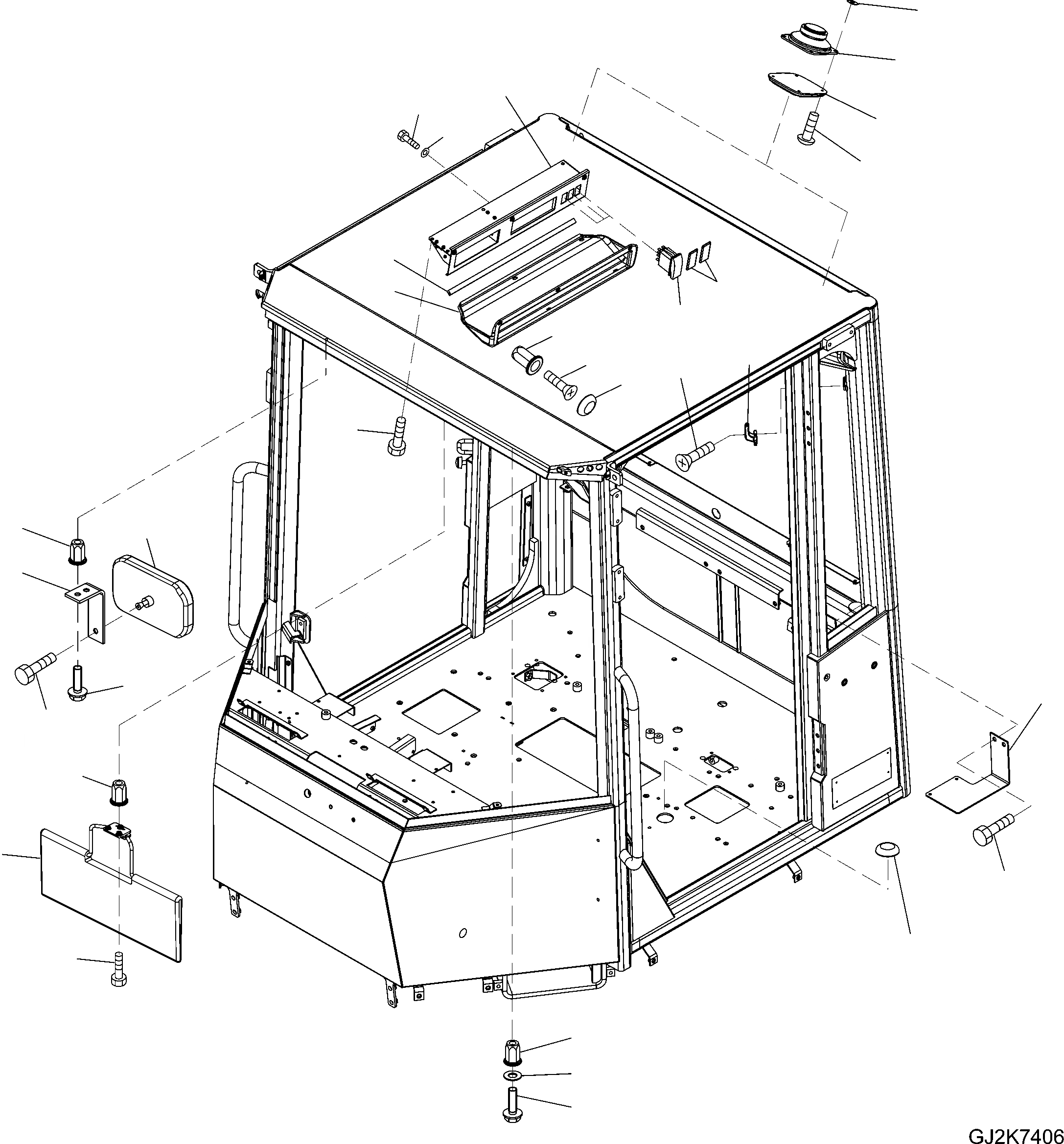 GJ2K7406