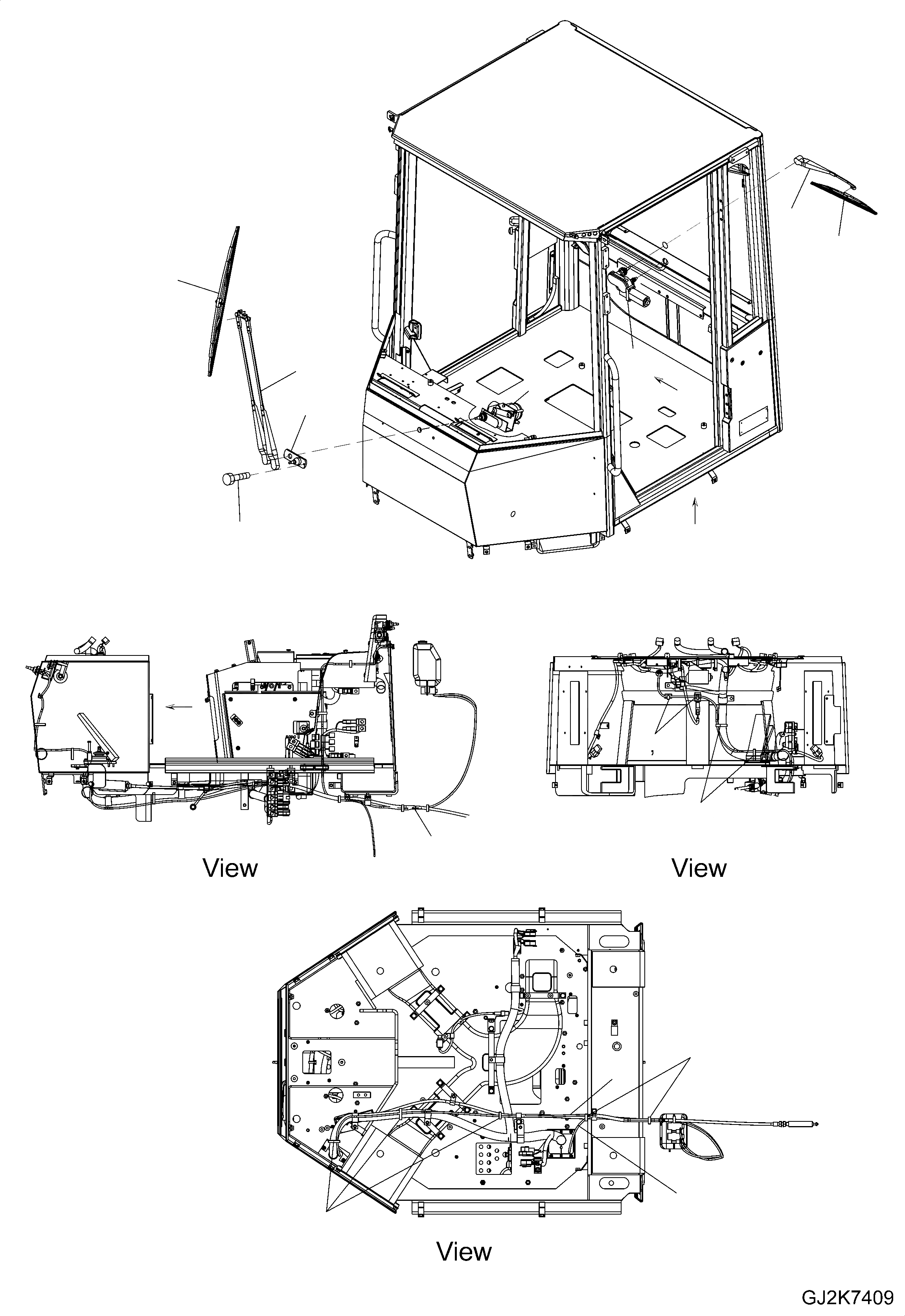 View

View

View

GJ2K7409