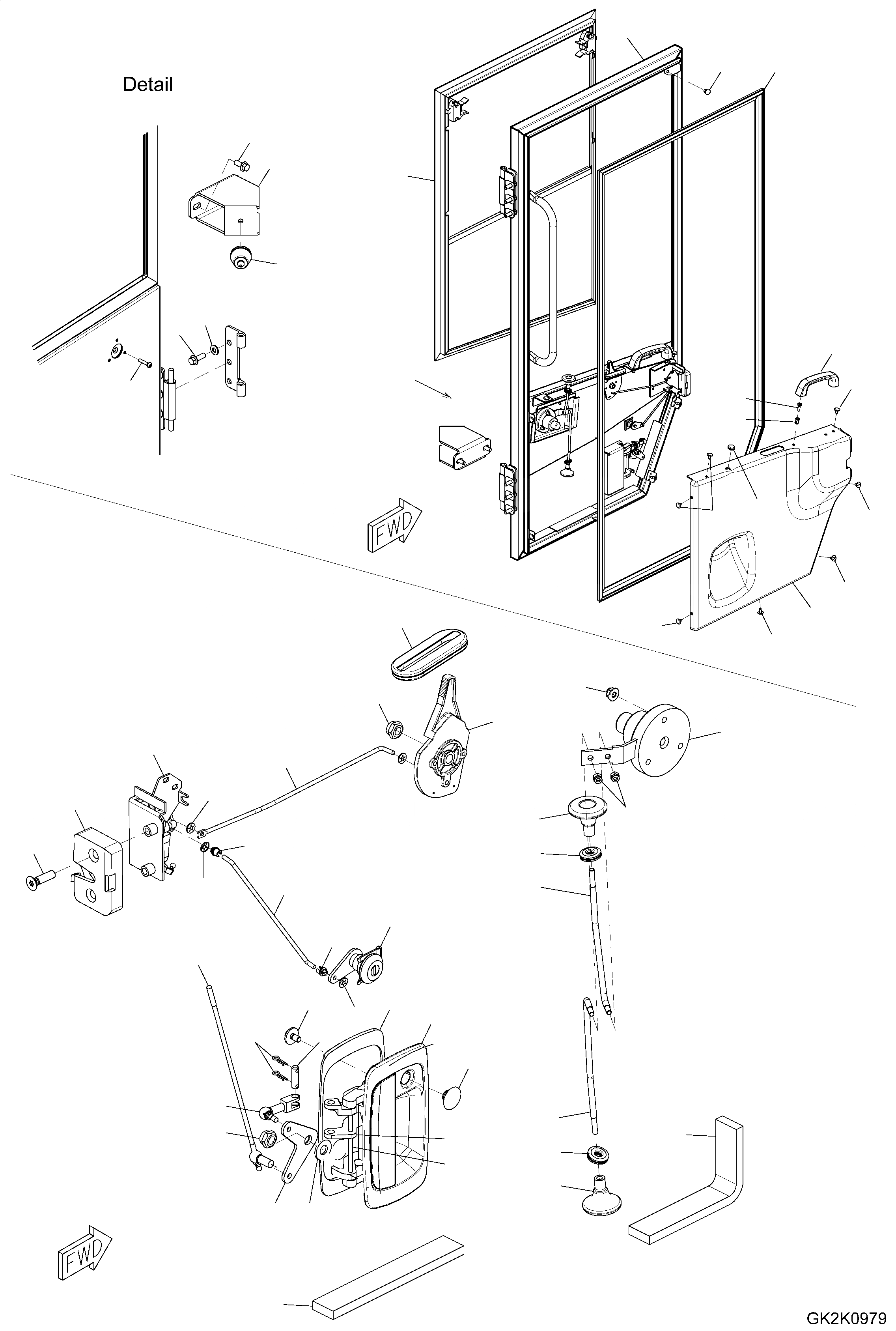 Detail

FWD

FWD

GK2K0979