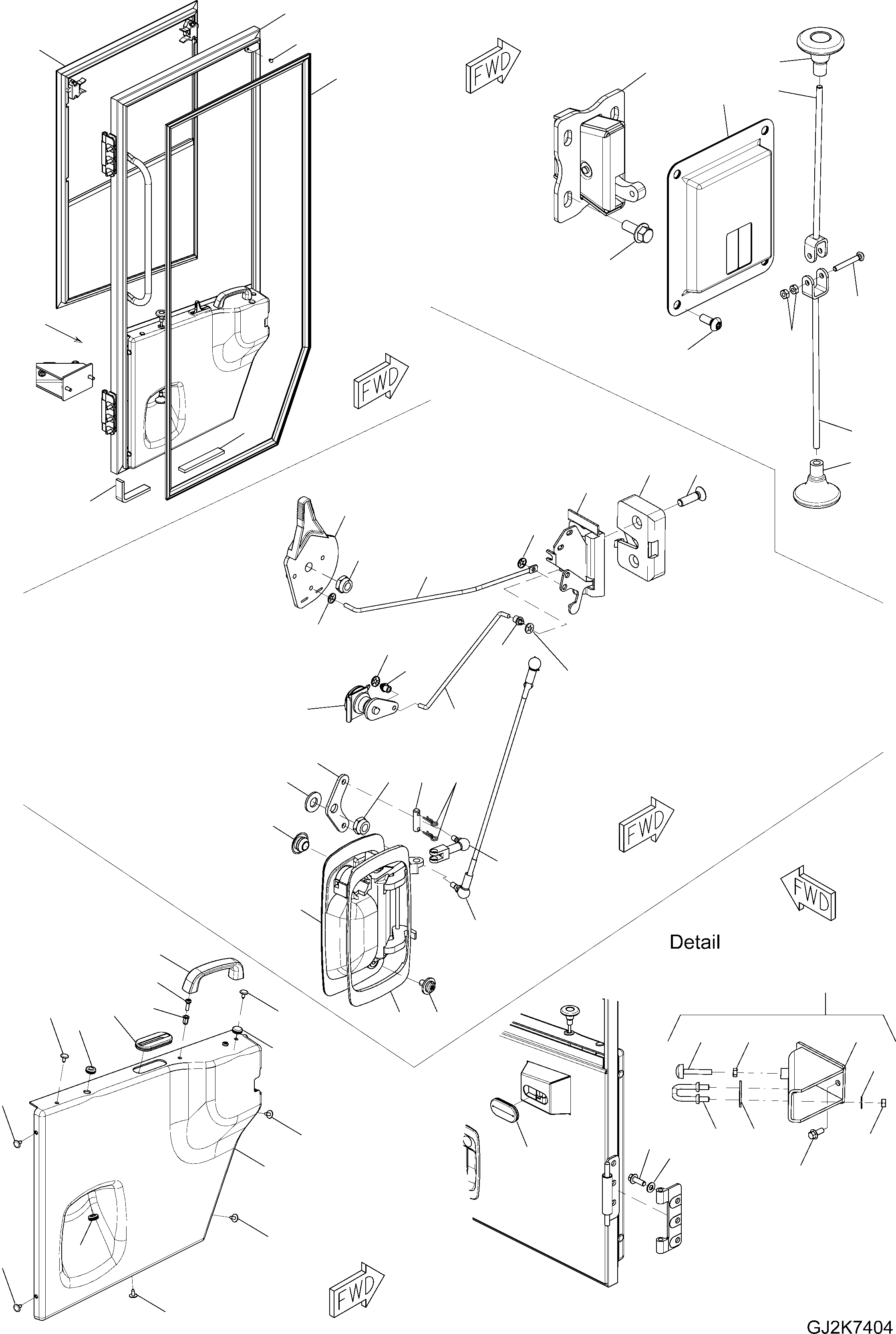 FWD

FWD

FWD

FWD

Detail

FWD

GJ2K7404