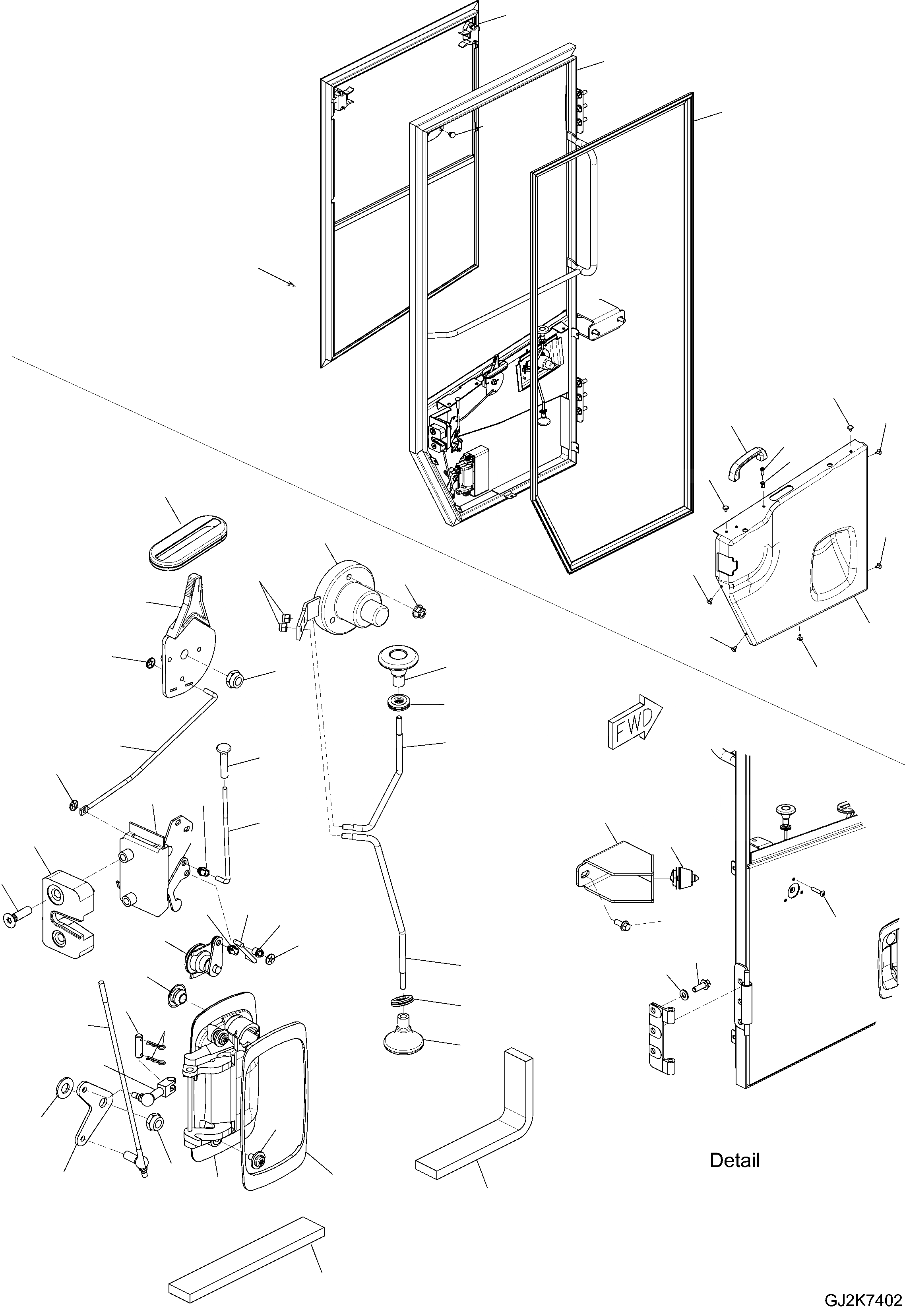 FWD

Detail

GJ2K7402