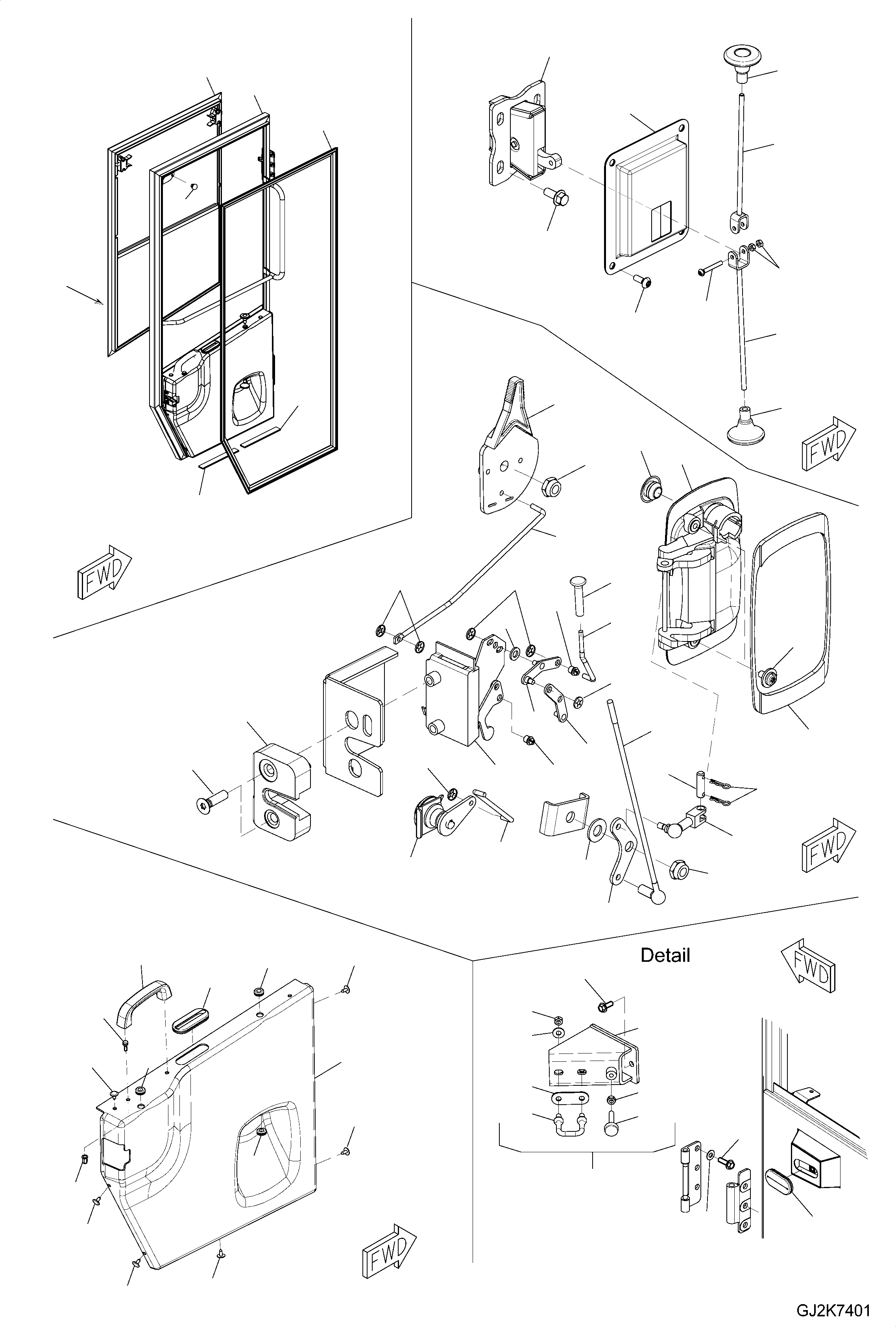 FWD

FWD

FWD

Detail

FWD

FWD

GJ2K7401