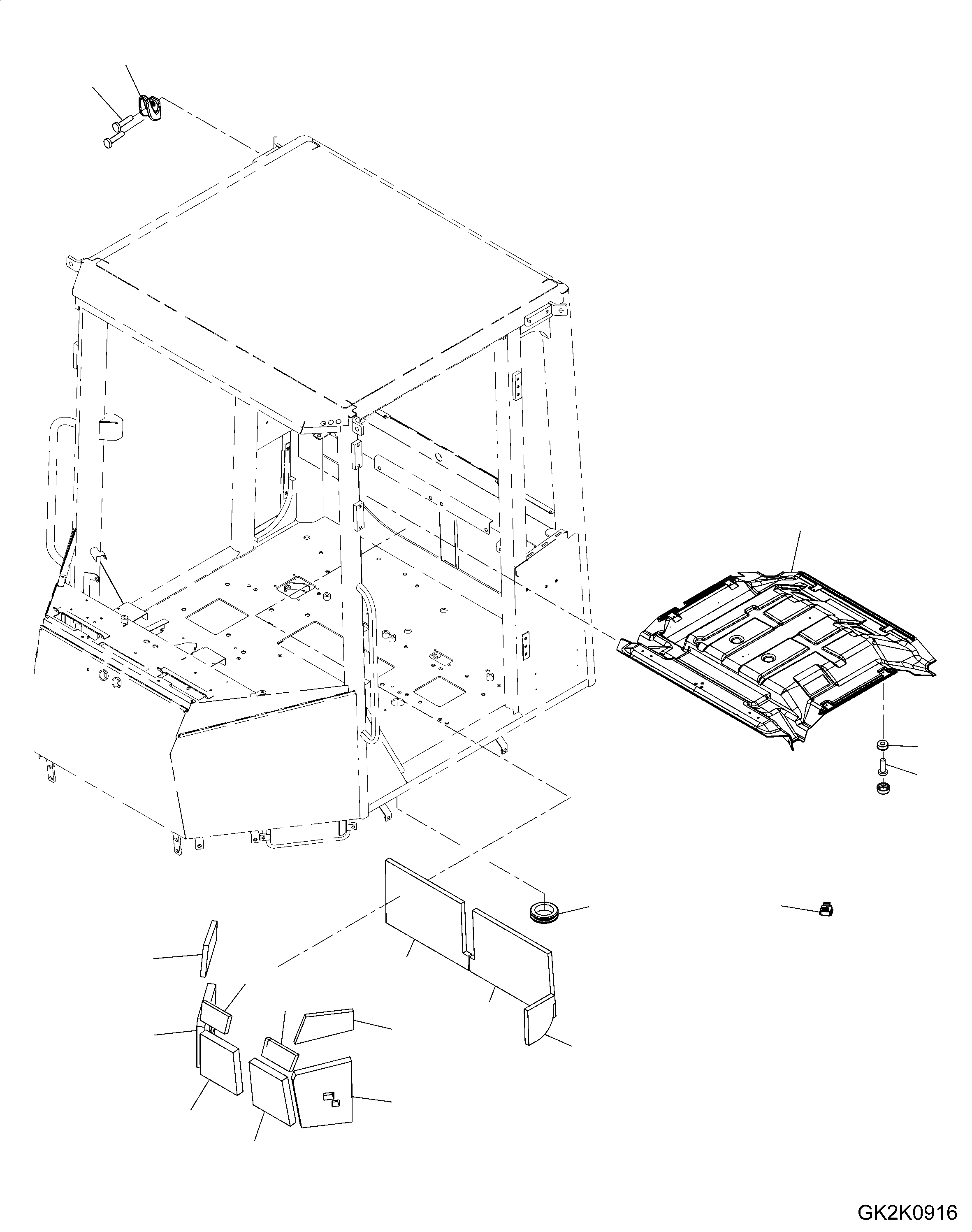 GK2K0916