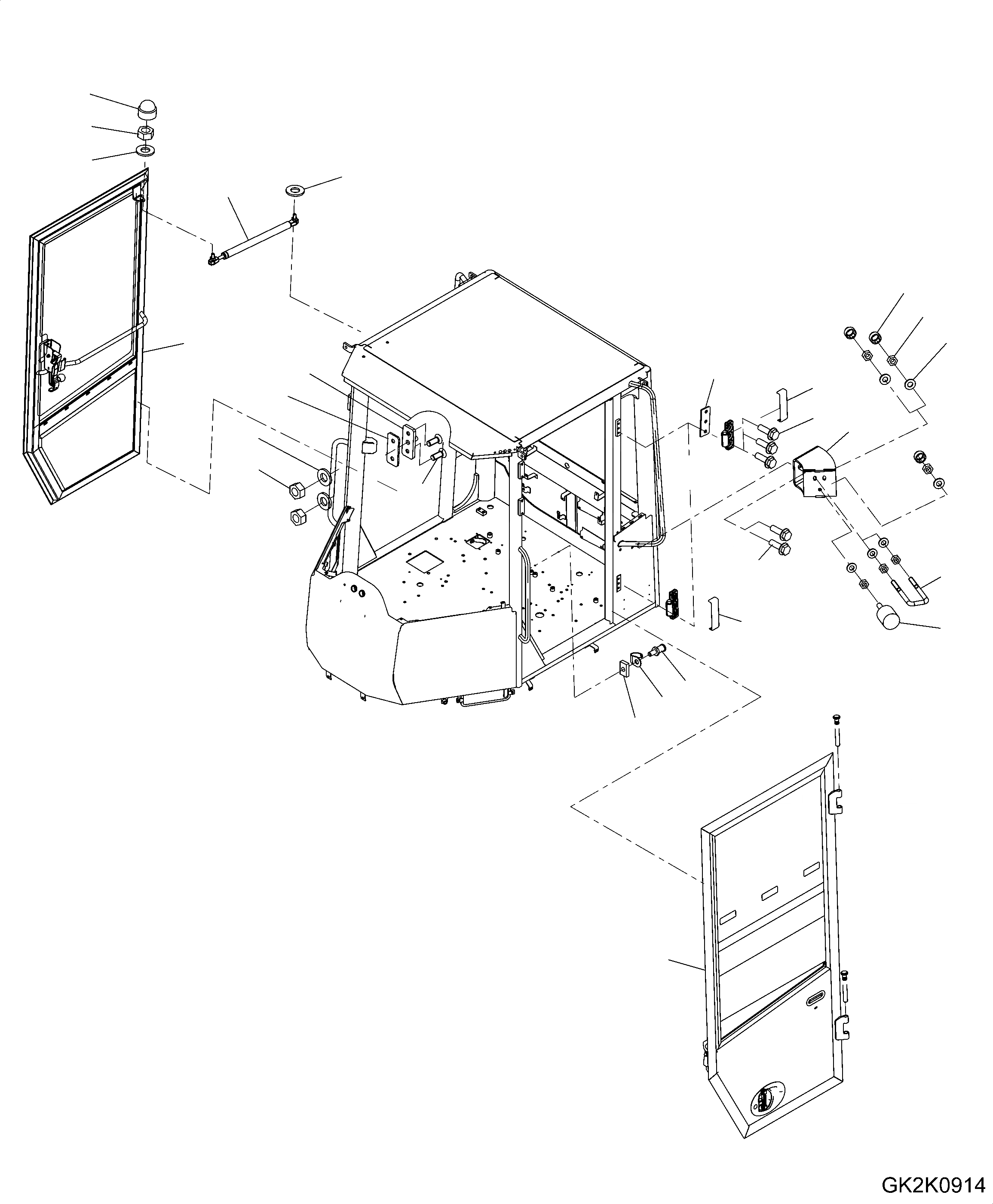 GK2K0914