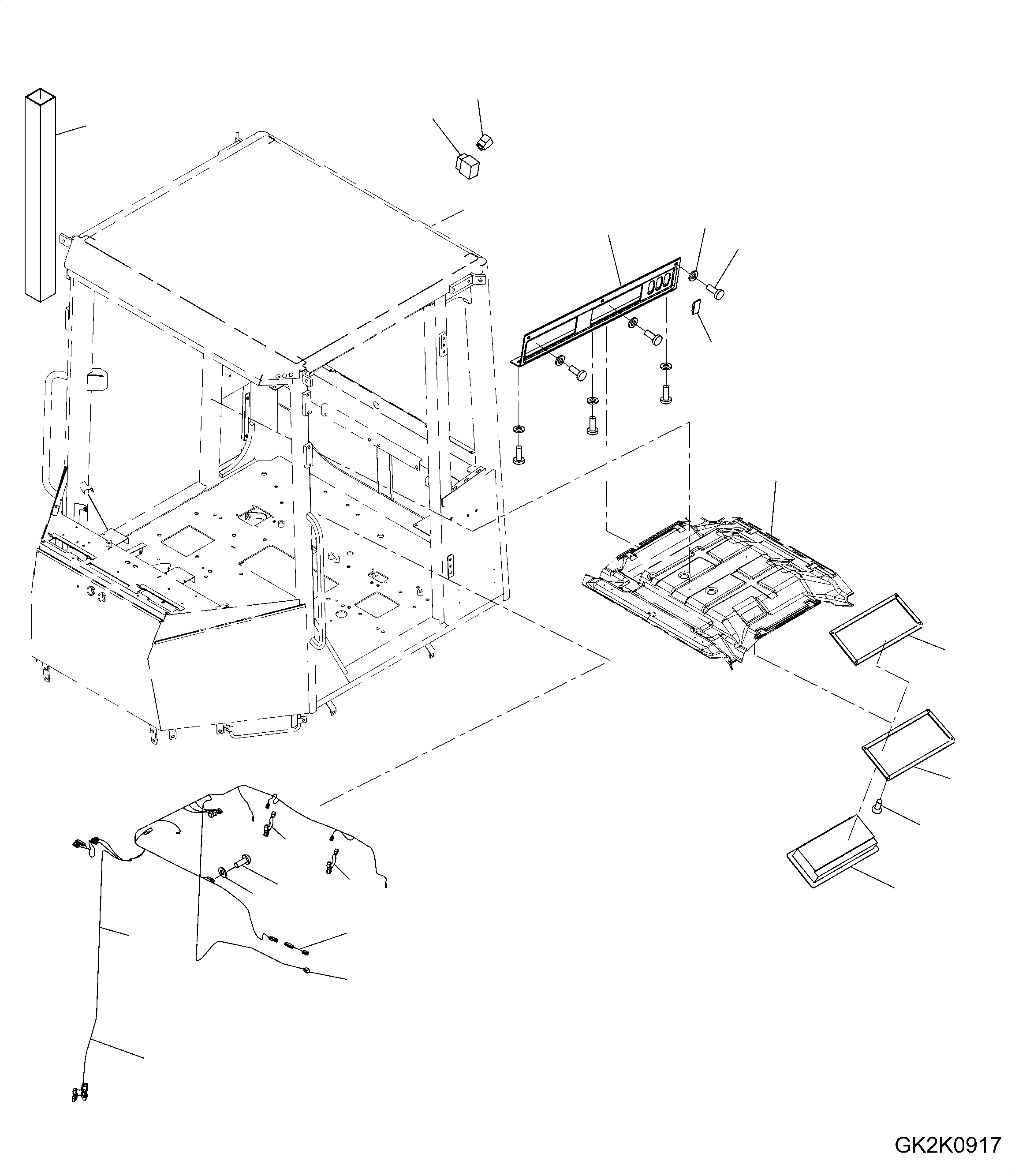 GK2K0917