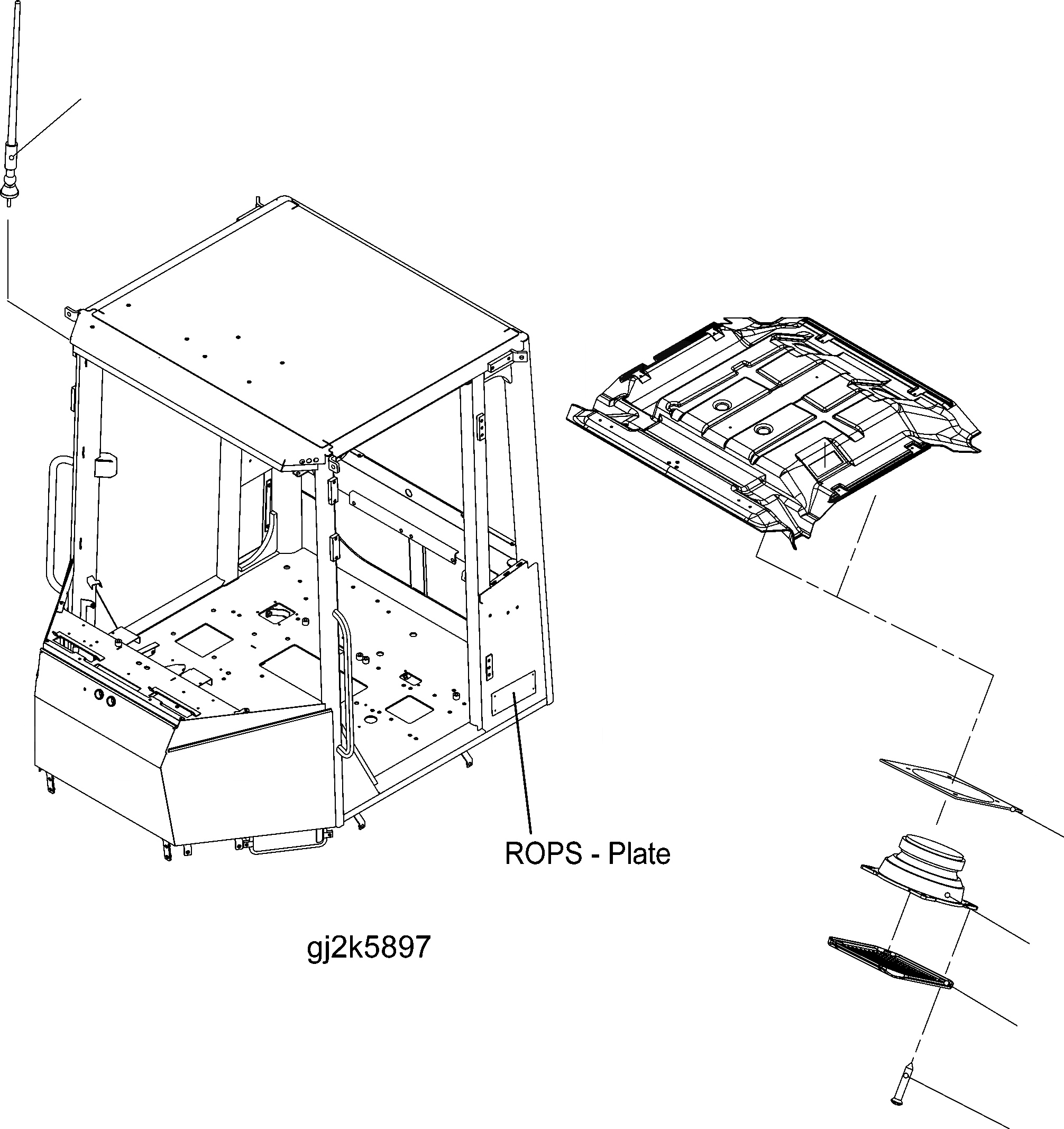 ROPS - Plate

gj2k5897