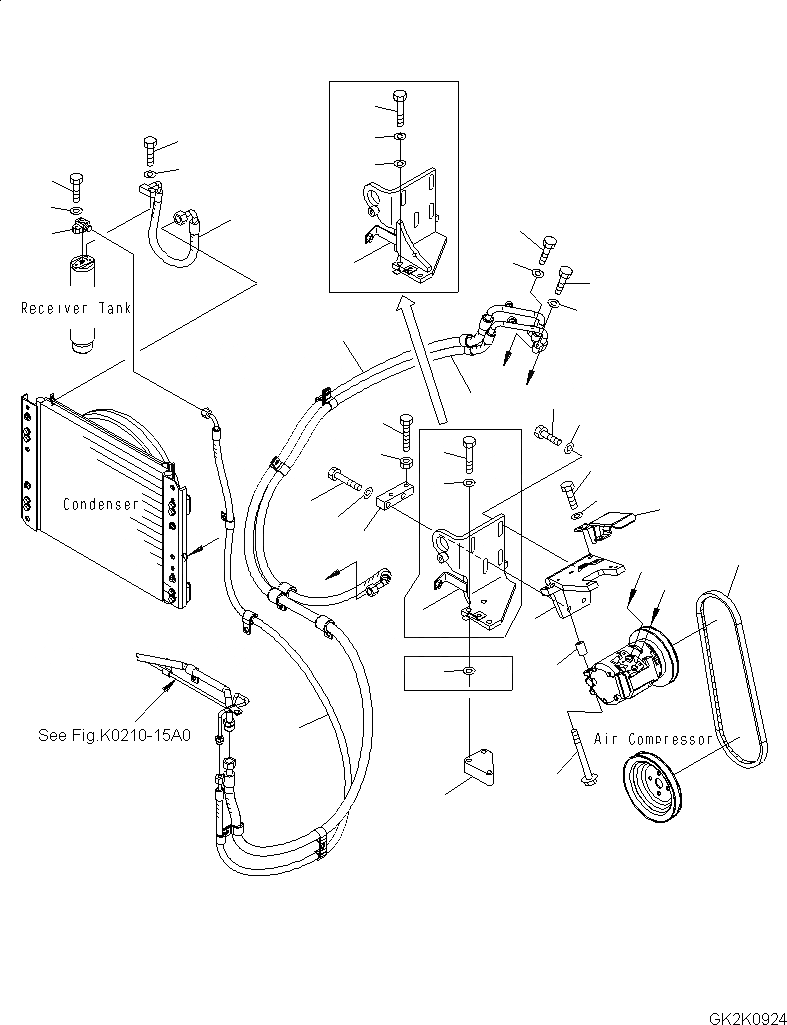 Receiver Tank

Condenser

See Fig.K0210-15A0

Air Compressor

GK2K0924