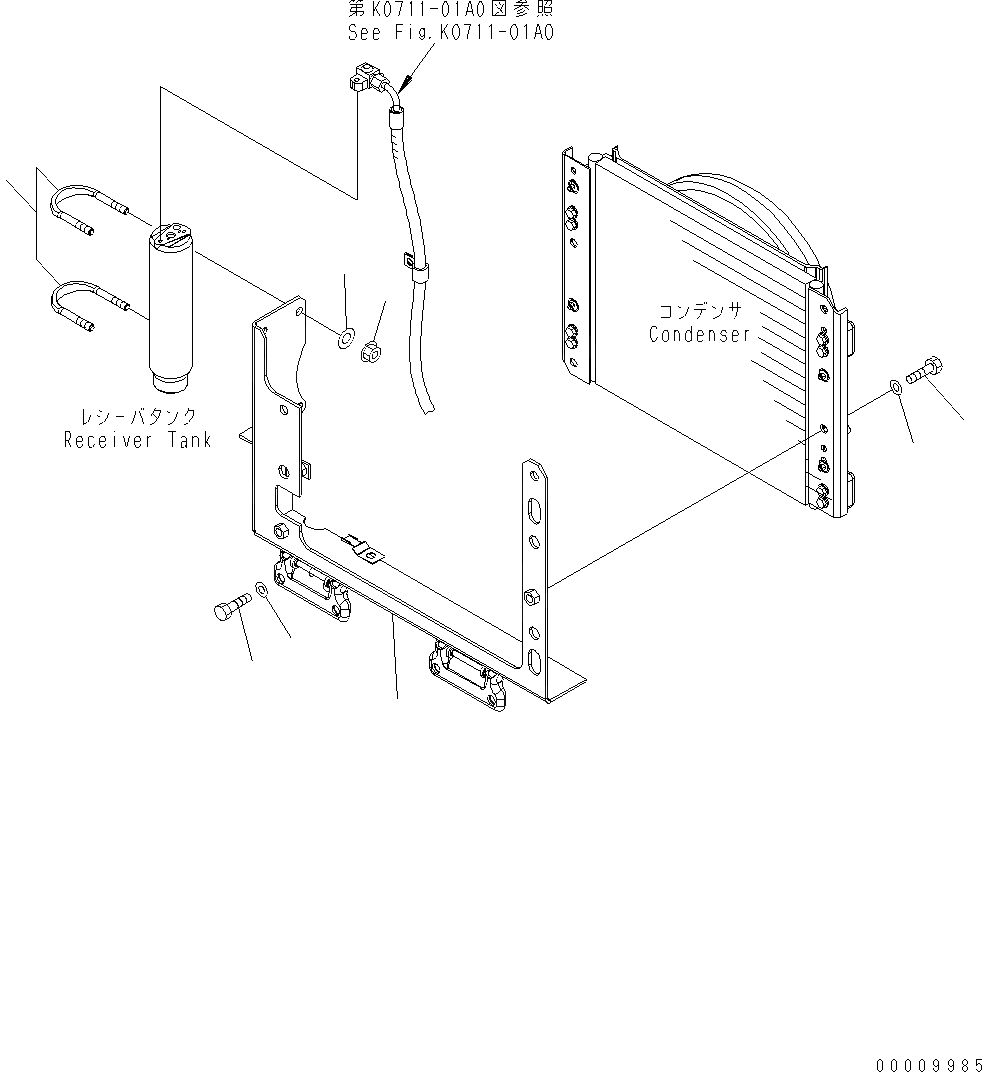 第K0711-01A0図参照
See Fig.K0711-01A0

コンデンサ
Condenser

レシーバタンク
Receiver Tank

00009985