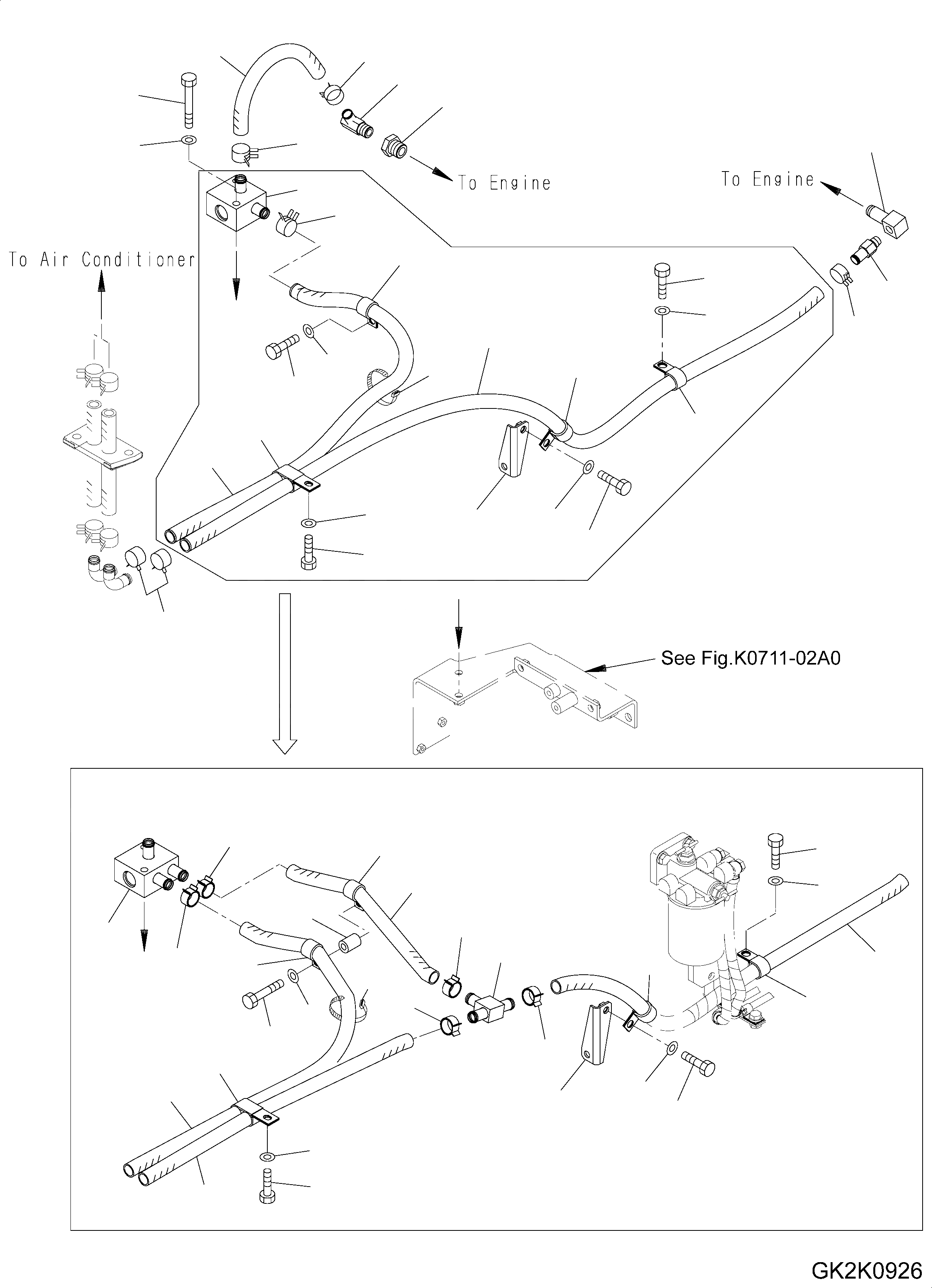 To Engine

To Engine

To Air Conditioner

See Fig.K0711-02A0

GK2K0926