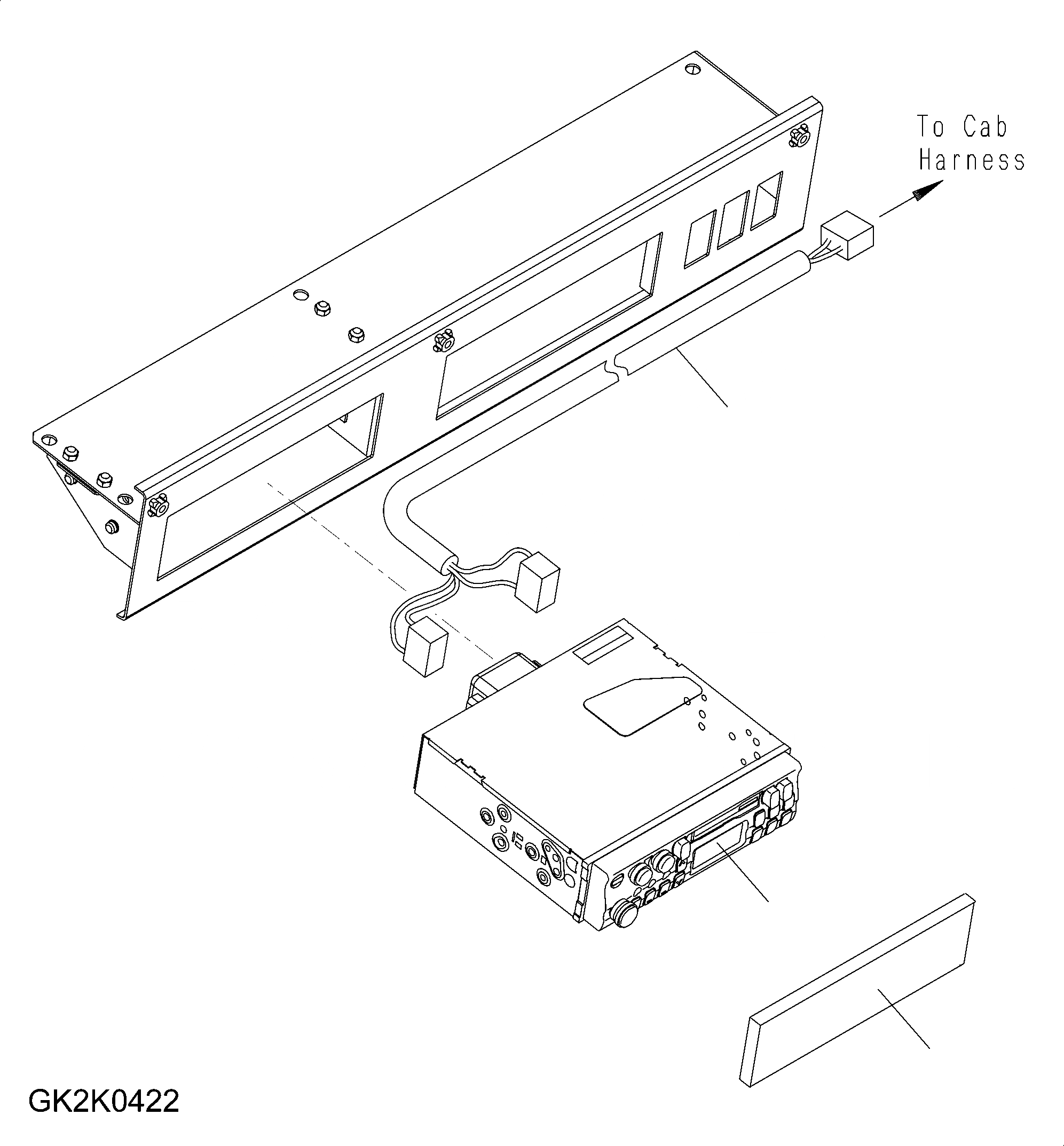 To Cab
Harness

GK2K0422