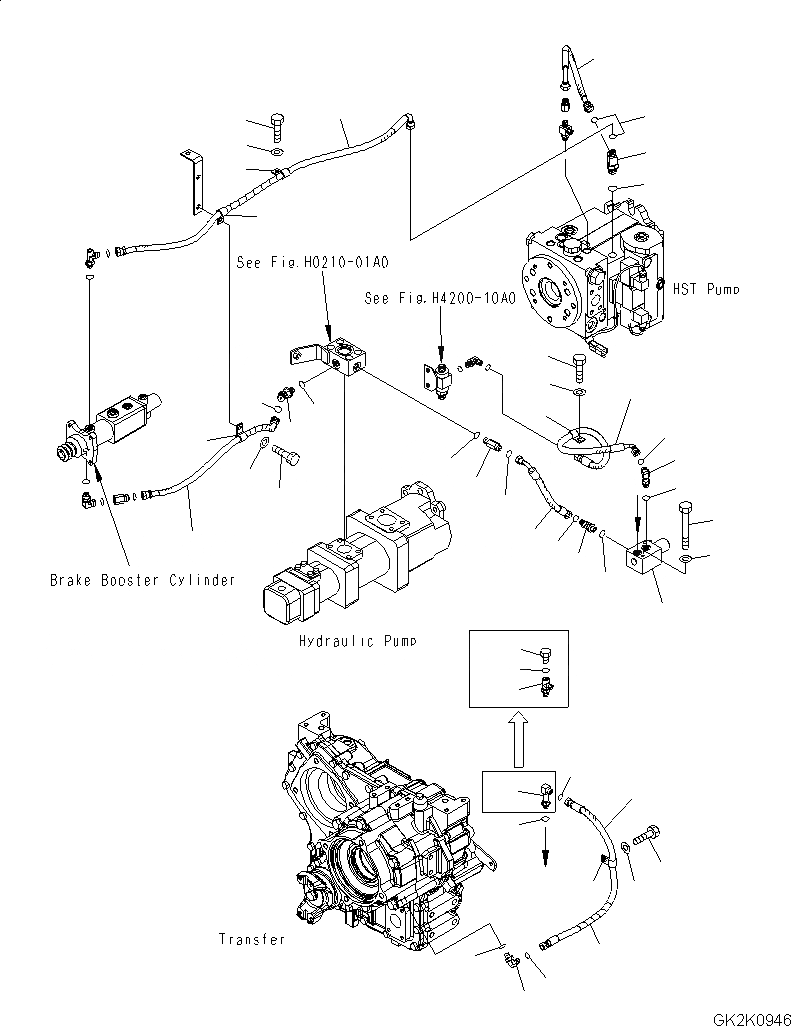 See Fig.H0210-01A0

See Fig.H4200-10A0

HST Pump

Brake Booster Cylinder

Hydraulic Pump

Transfer

GK2K0946