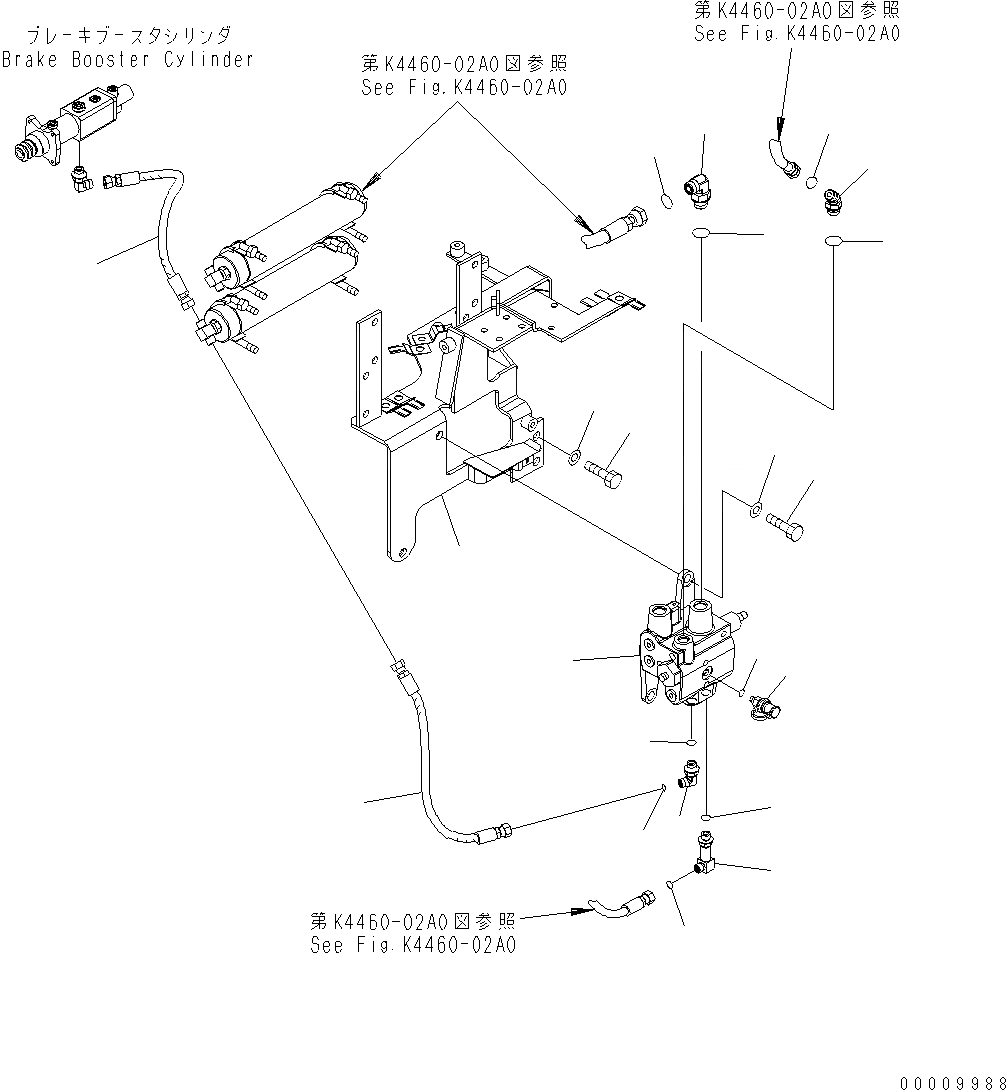 ブレーキブースタシリンダ
Brake Booster Cylinder

第K4460-02A0図参照
See Fig.K4460-02A0

第K4460-02A0図参照
See Fig.K4460-02A0

第K4460-02A0図参照
See Fig.K4460-02A0

00009988