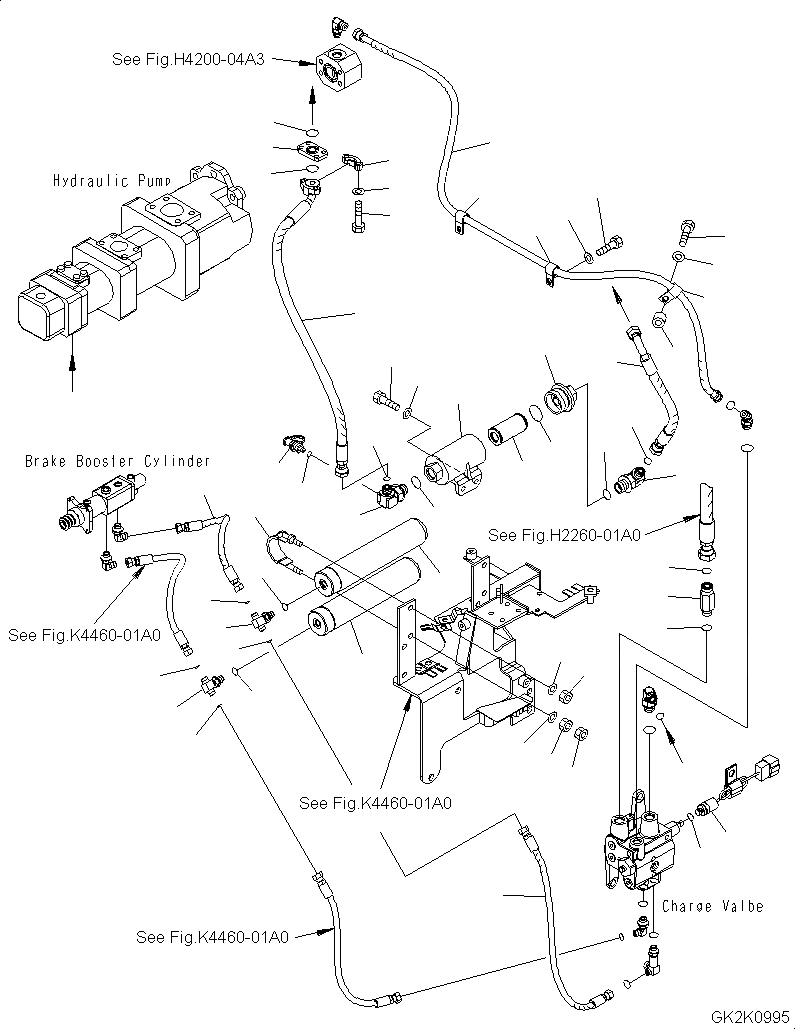 See Fig.H4200-04A3

Hydraulic Pump

Brake Booster Cylinder

See Fig.H2260-01A0

See Fig.K4460-01A0

See Fig.K4460-01A0

Charge Valbe

See Fig.K4460-01A0

GK2K0995