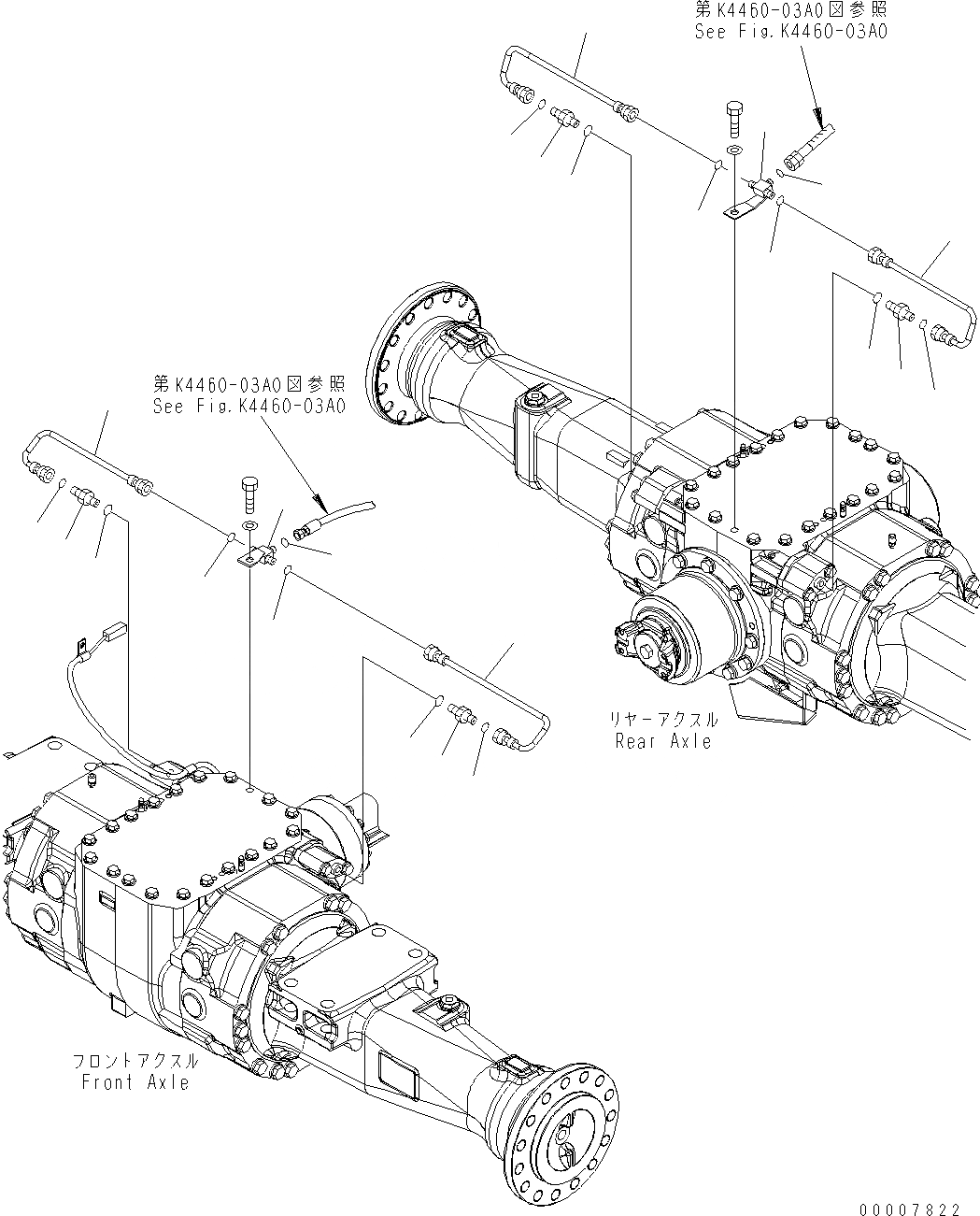 第K4460-03A0図参照
See Fig.K4460-03A0

第K4460-03A0図参照
See Fig.K4460-03A0

リヤーアクスル
Rear Axle

フロントアクスル
Front Axle

00007822