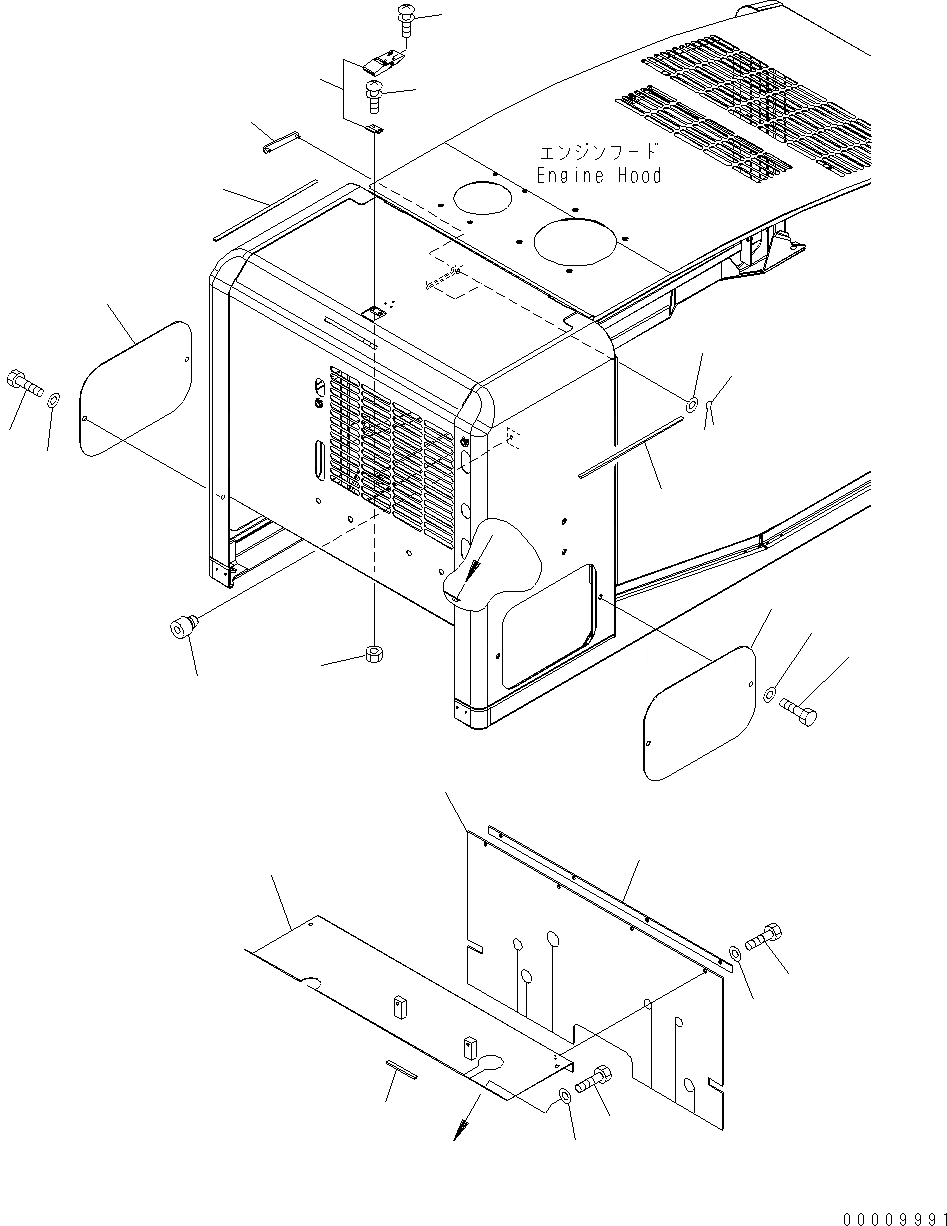 エンジンフード
Engine Hood

00009991