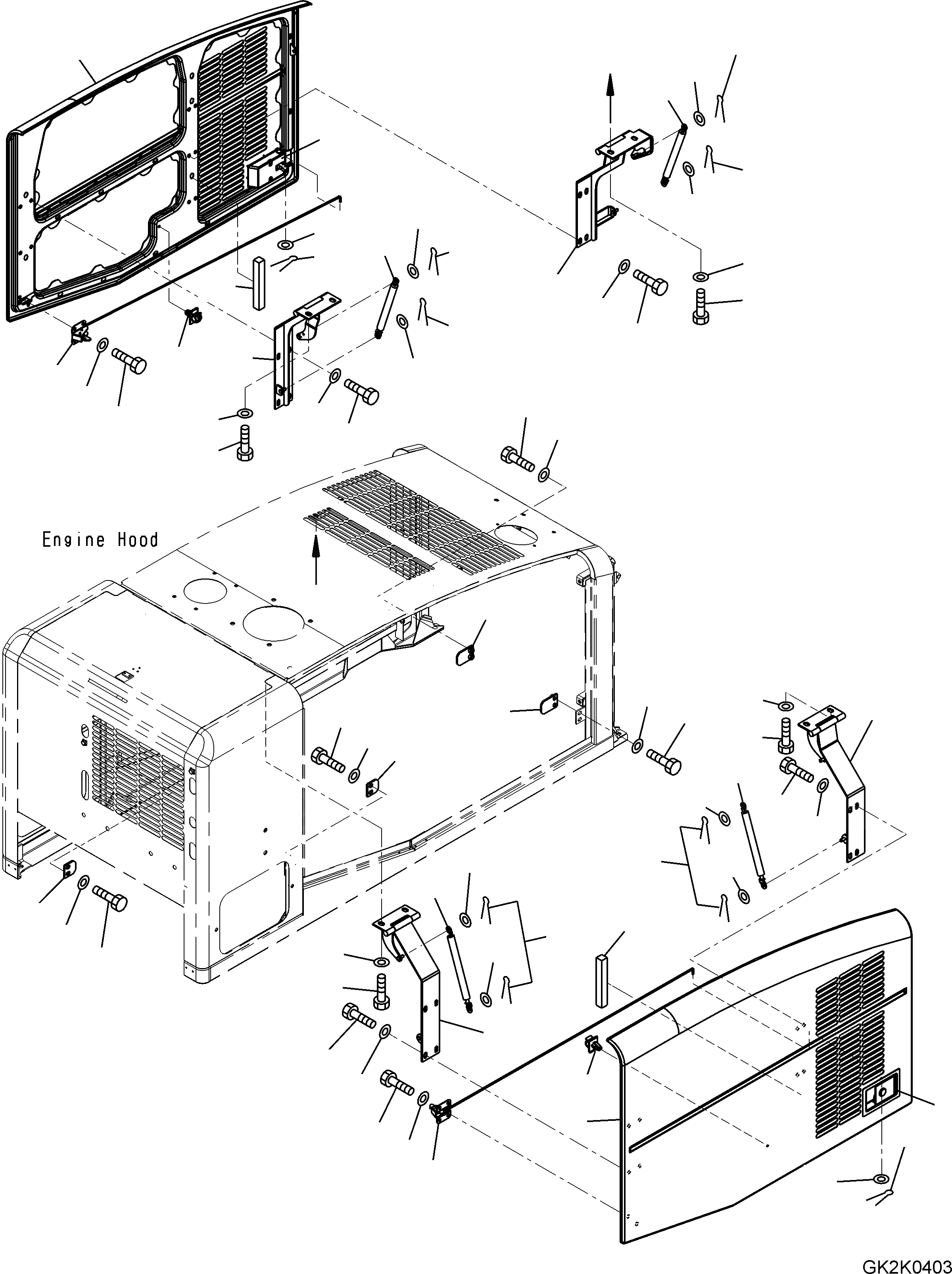 Engine Hood

GK2K0403