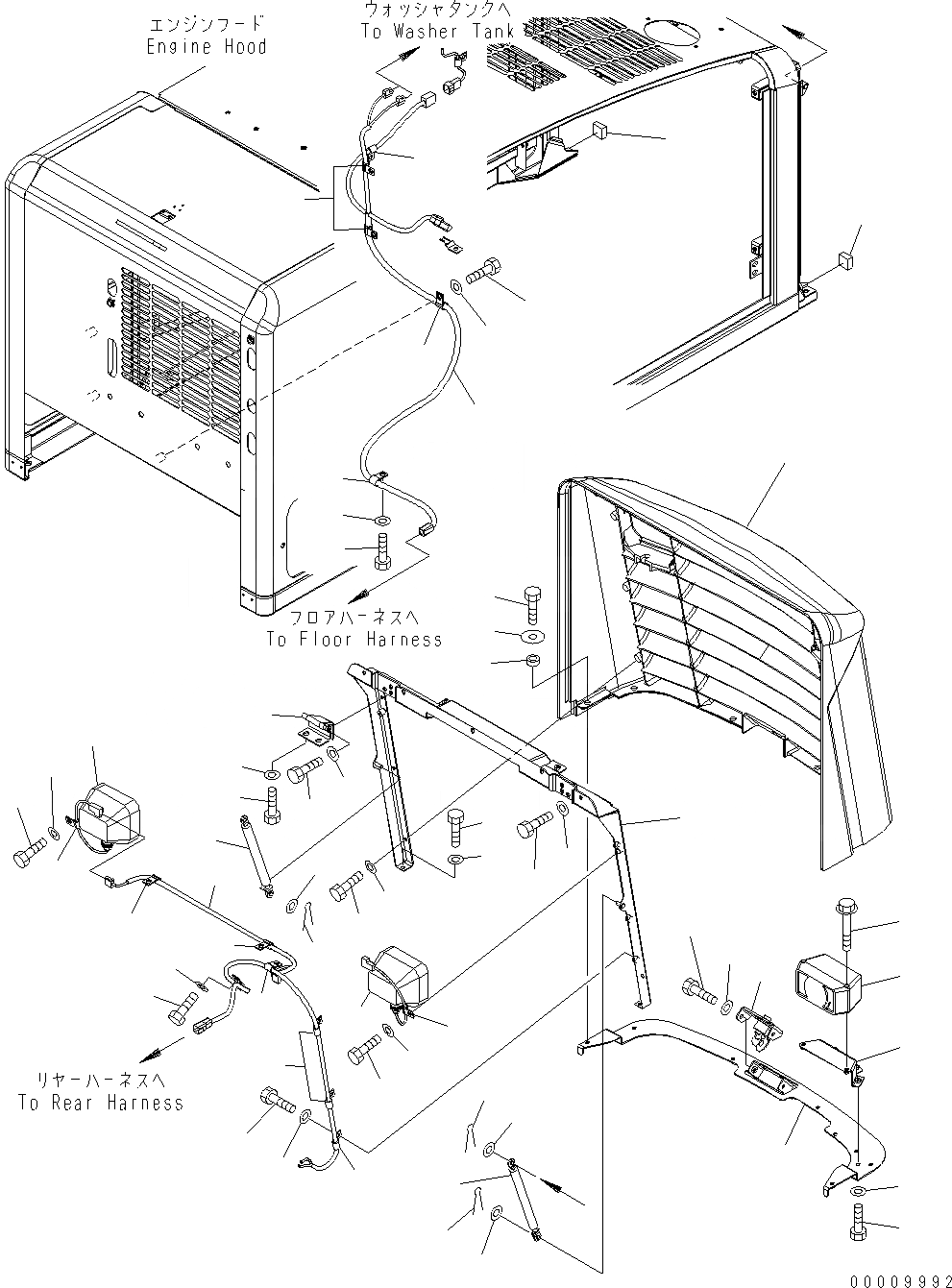 エンジンフード
Engine Hood

ウォッシャタンクへ
To Washer Tank

フロアハーネスへ
To Floor Harness

リヤーハーネスへ
To Rear Harness

00009992