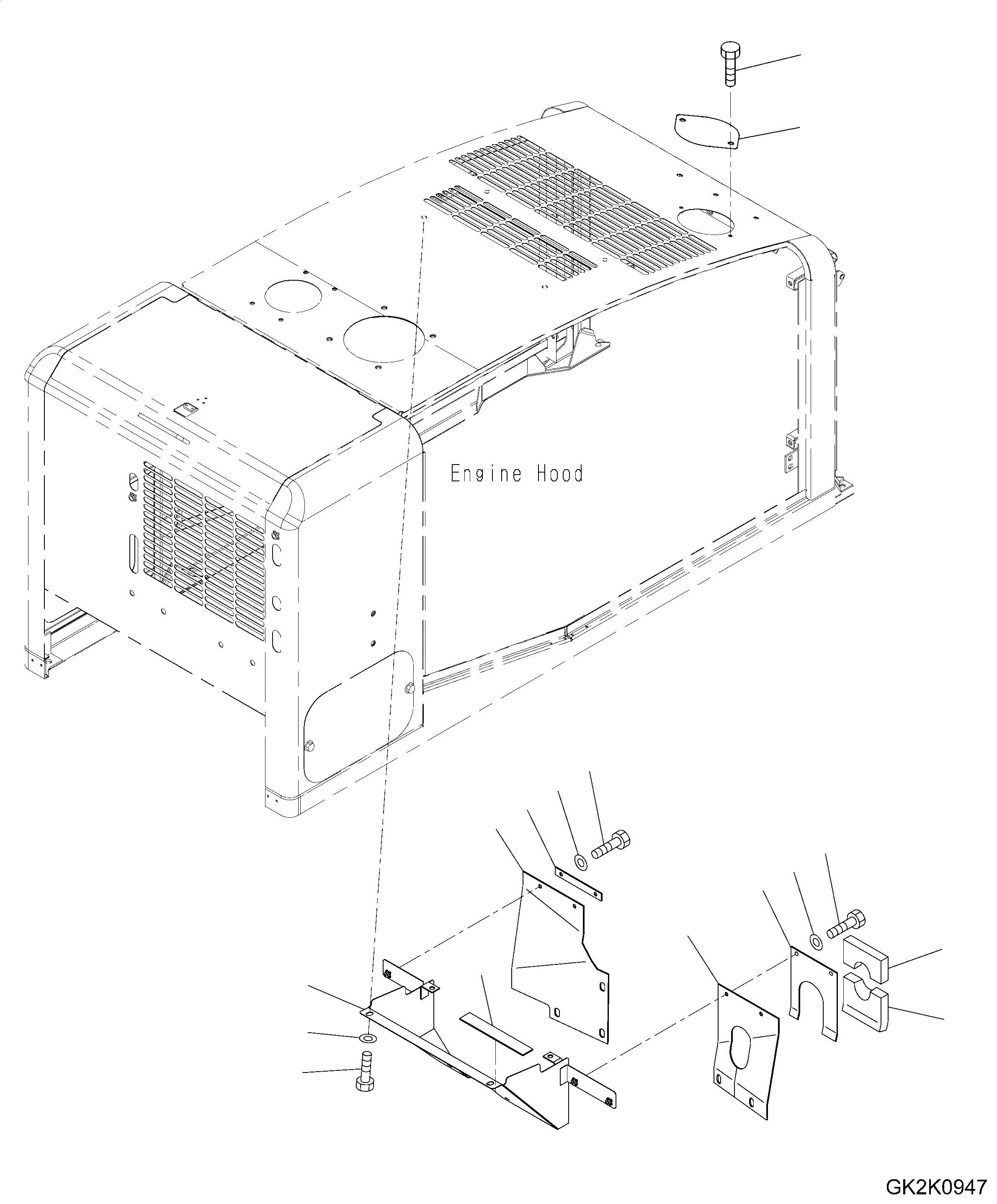 Engine Hood

GK2K0947