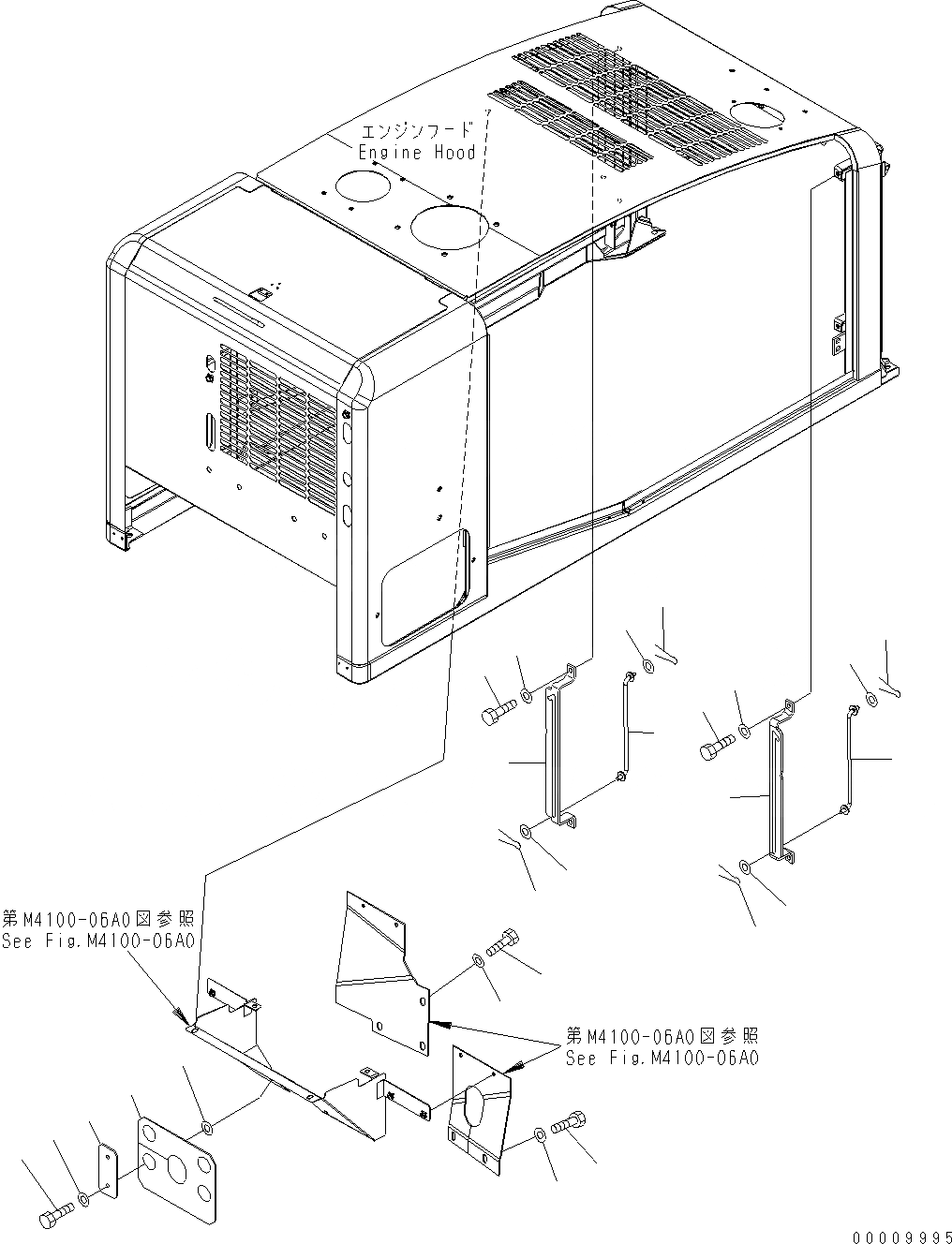 エンジンフード
Engine Hood

第M4100-06A0図参照
See Fig.M4100-06A0

第M4100-06A0図参照
See Fig.M4100-06A0

00009995