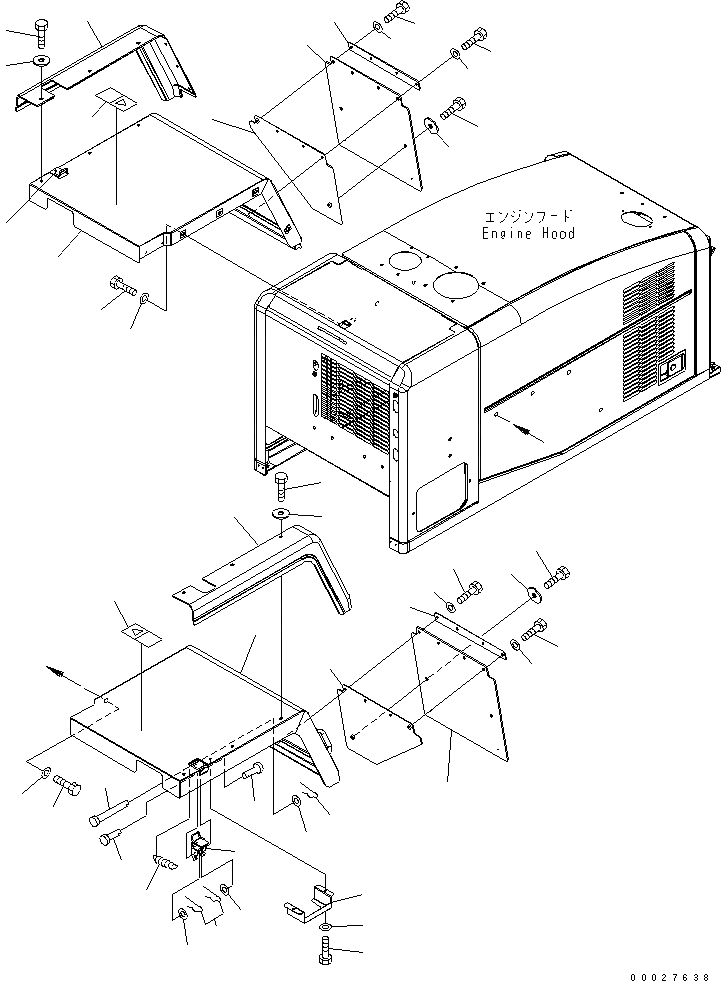 エンジンフード
Engine Hood

00027638