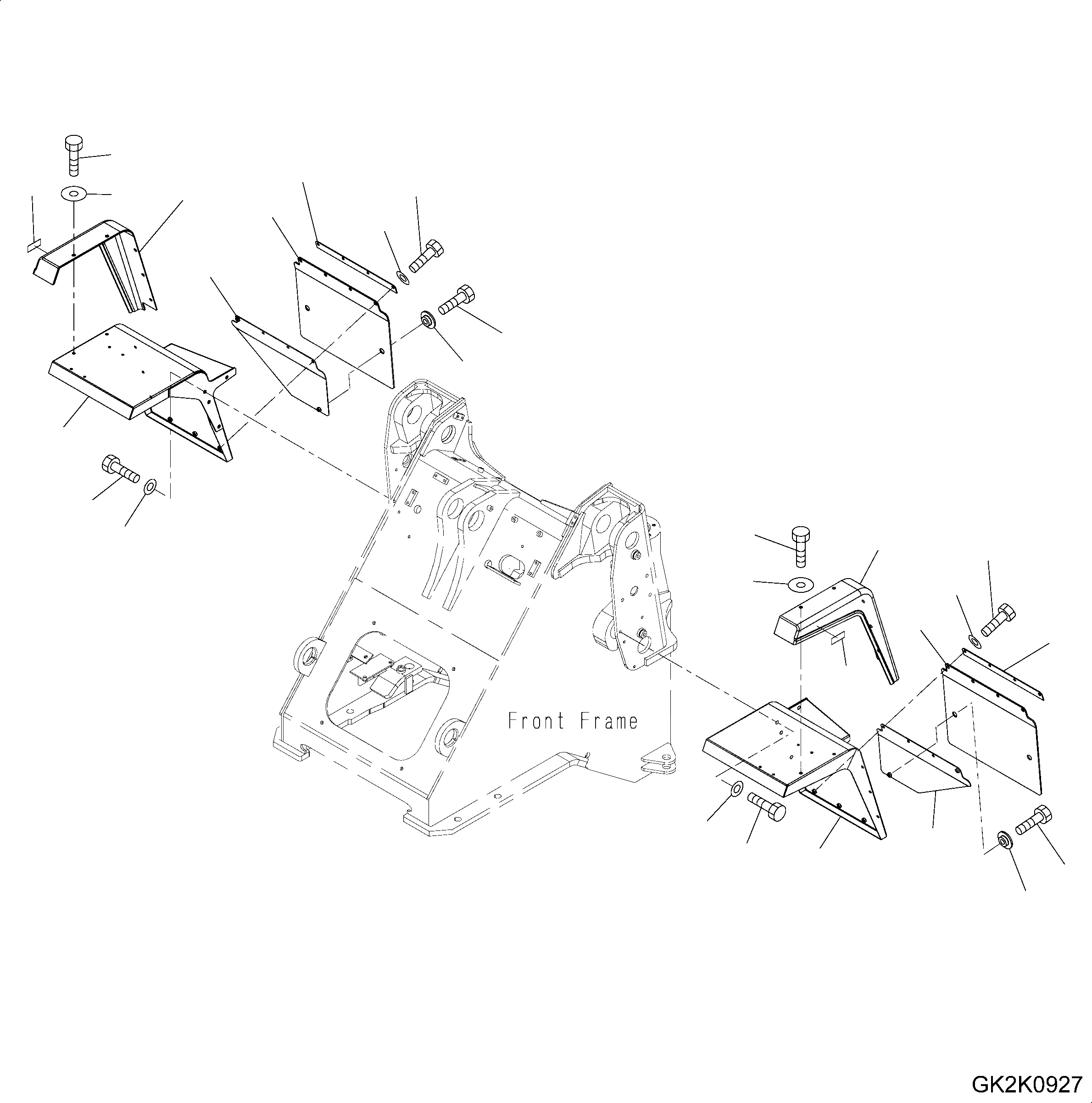 Front Frame

GK2K0927