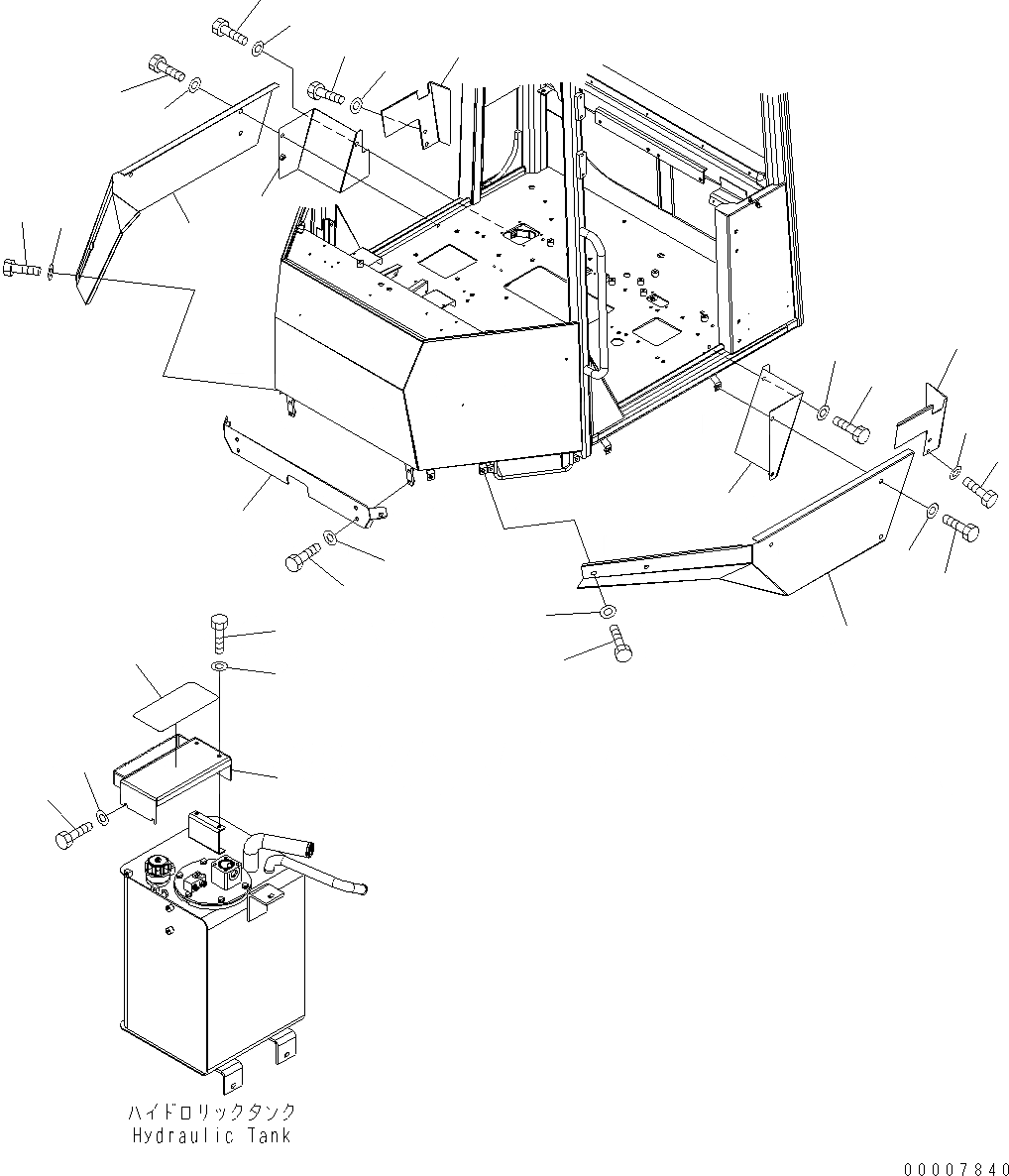 ハイドロリックタンク
Hydraulic Tank

00007840