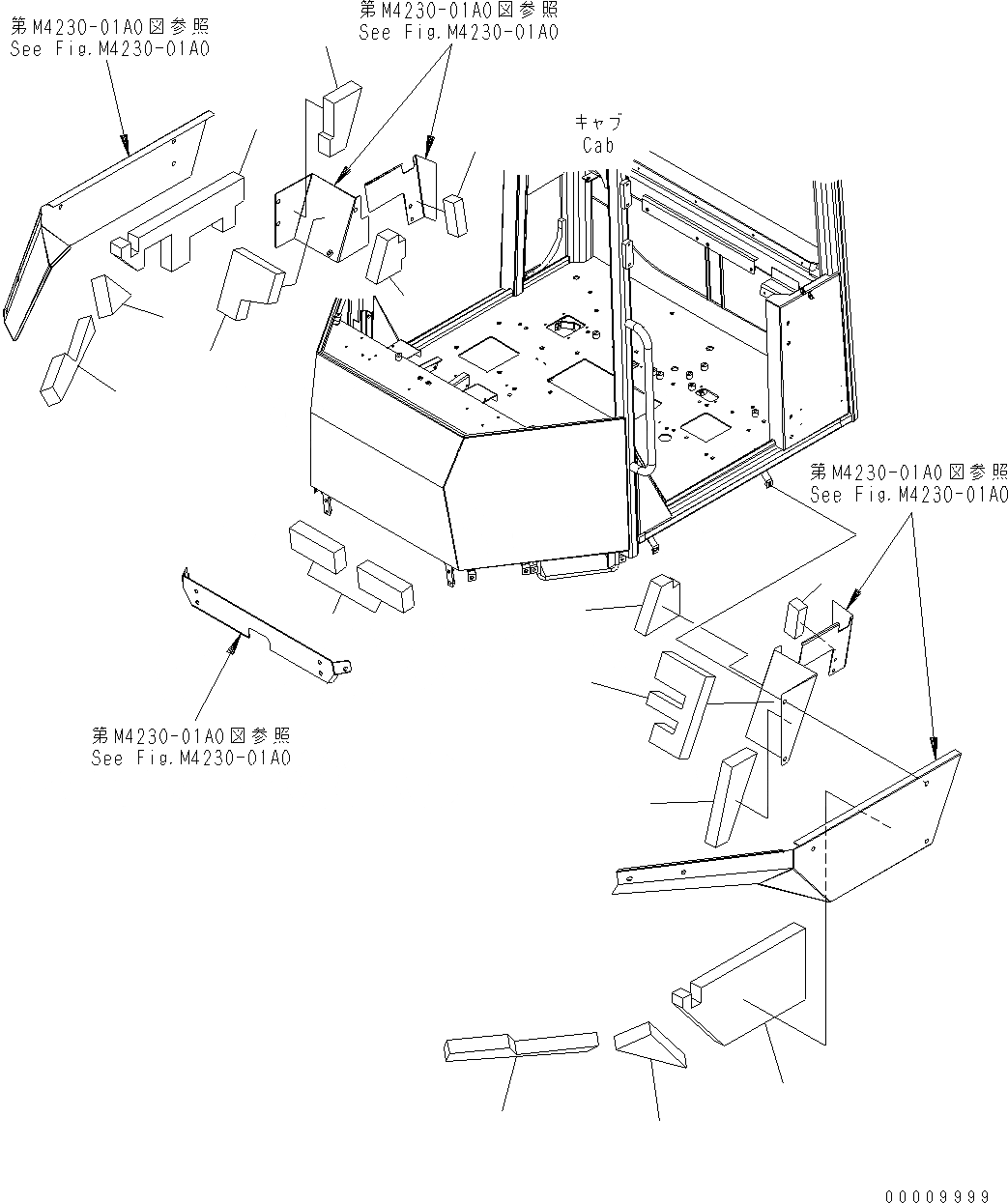 第M4230-01A0図参照
See Fig.M4230-01A0

第M4230-01A0図参照
See Fig.M4230-01A0

キャブ
Cab

第M4230-01A0図参照
See Fig.M4230-01A0

第M4230-01A0図参照
See Fig.M4230-01A0

00009999