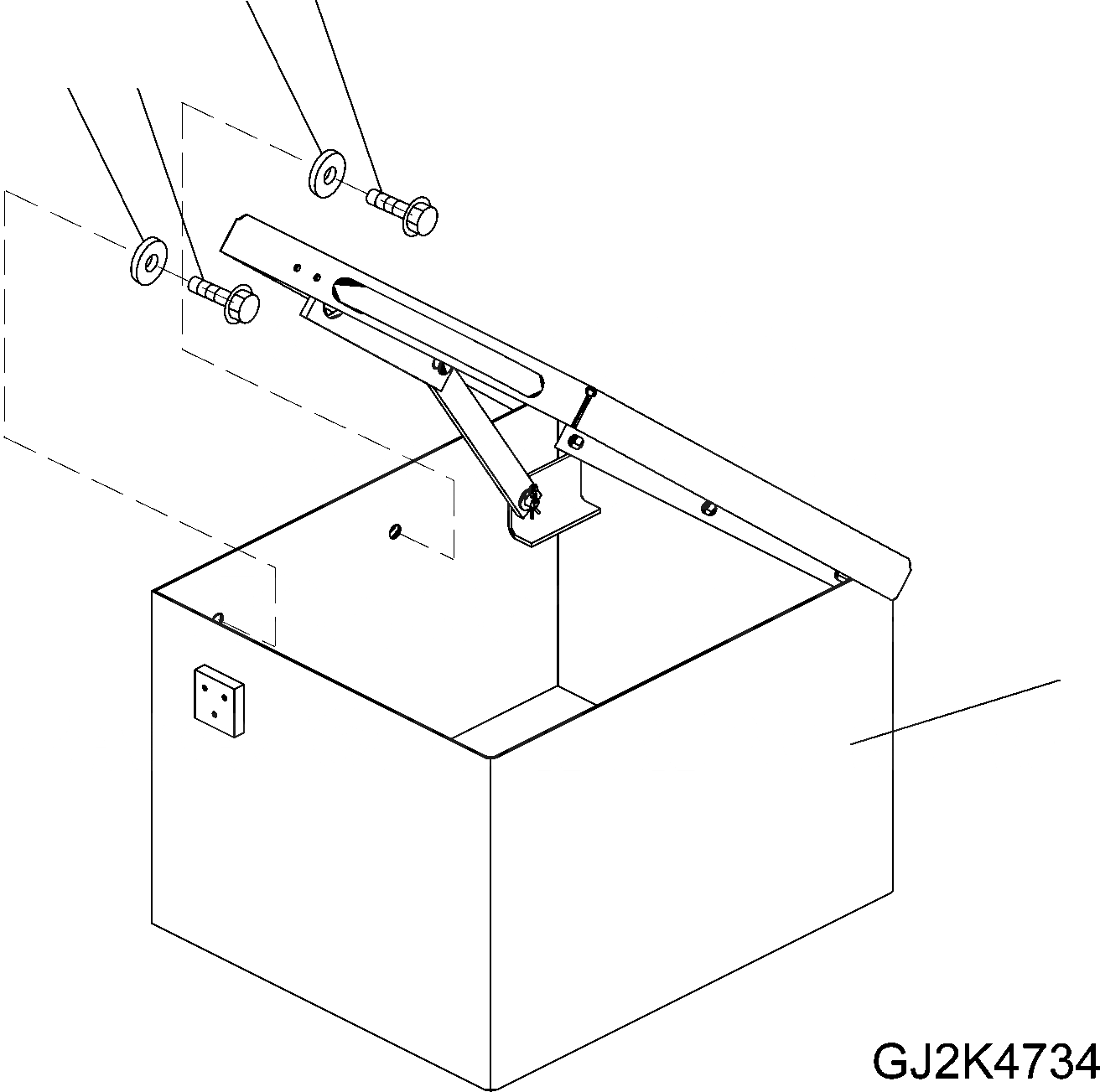 GJ2K4734