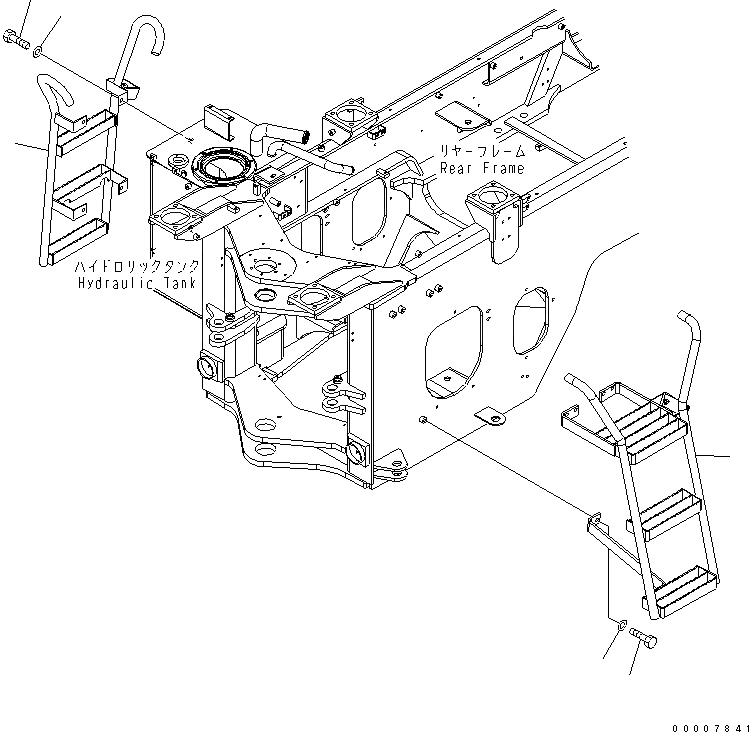 リヤーフレーム
Rear Frame

ハイドロリックタンク
Hydraulic Tank

00007841