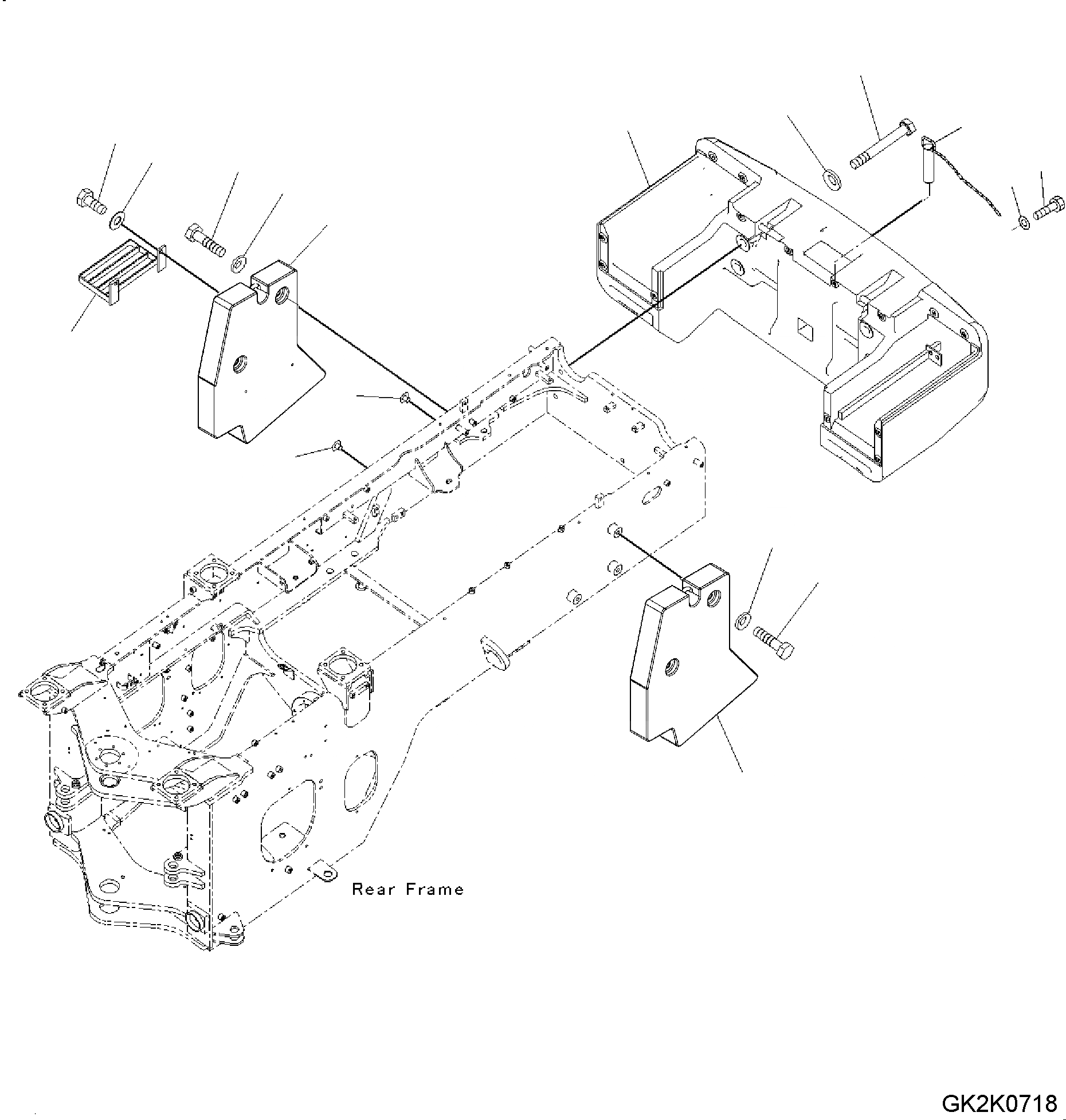 Rear Frame

GK2K0718