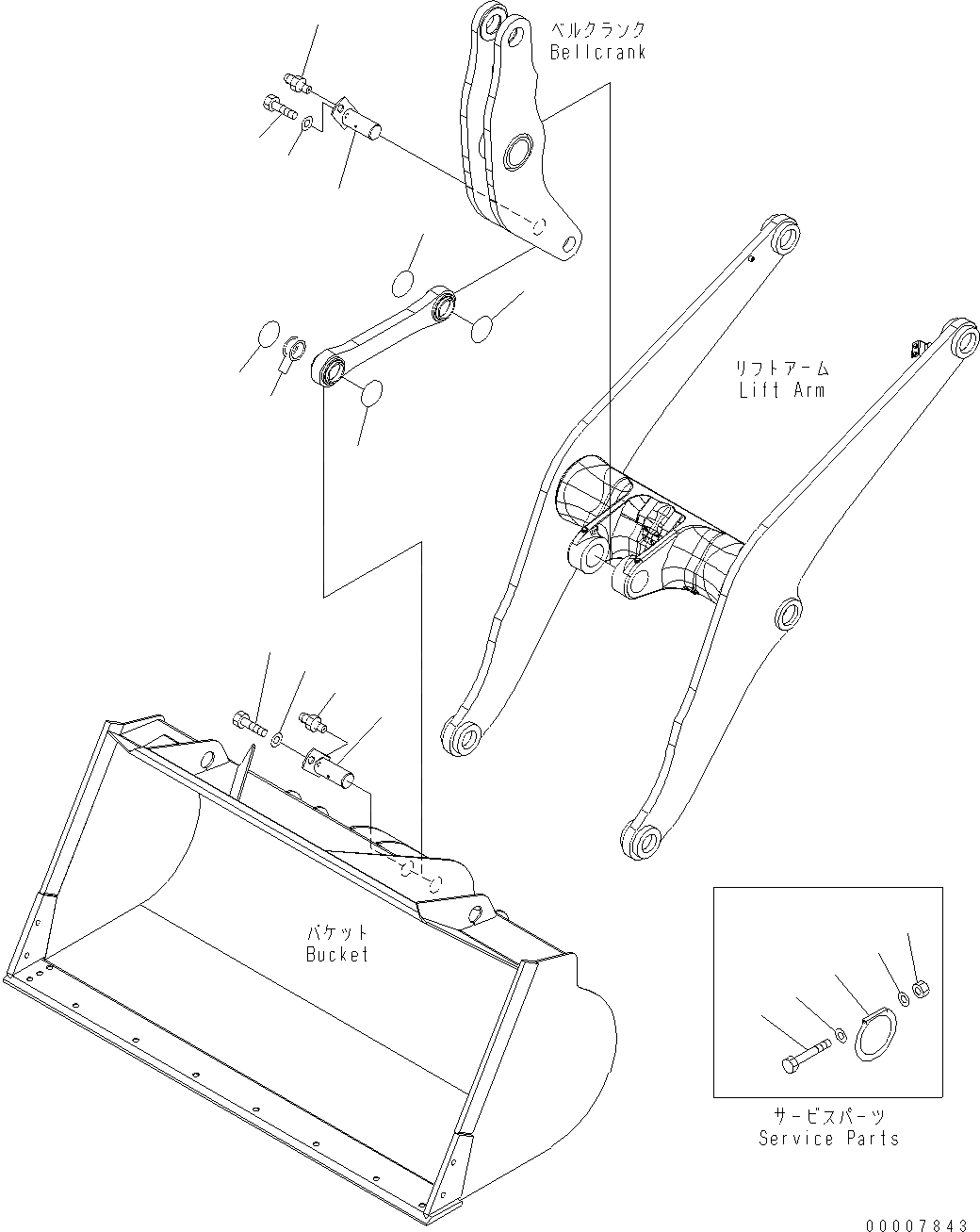 ベルクランク
Bellcrank

リフトアーム
Lift Arm

バケット
Bucket

サービスパーツ
Service Parts

00007843