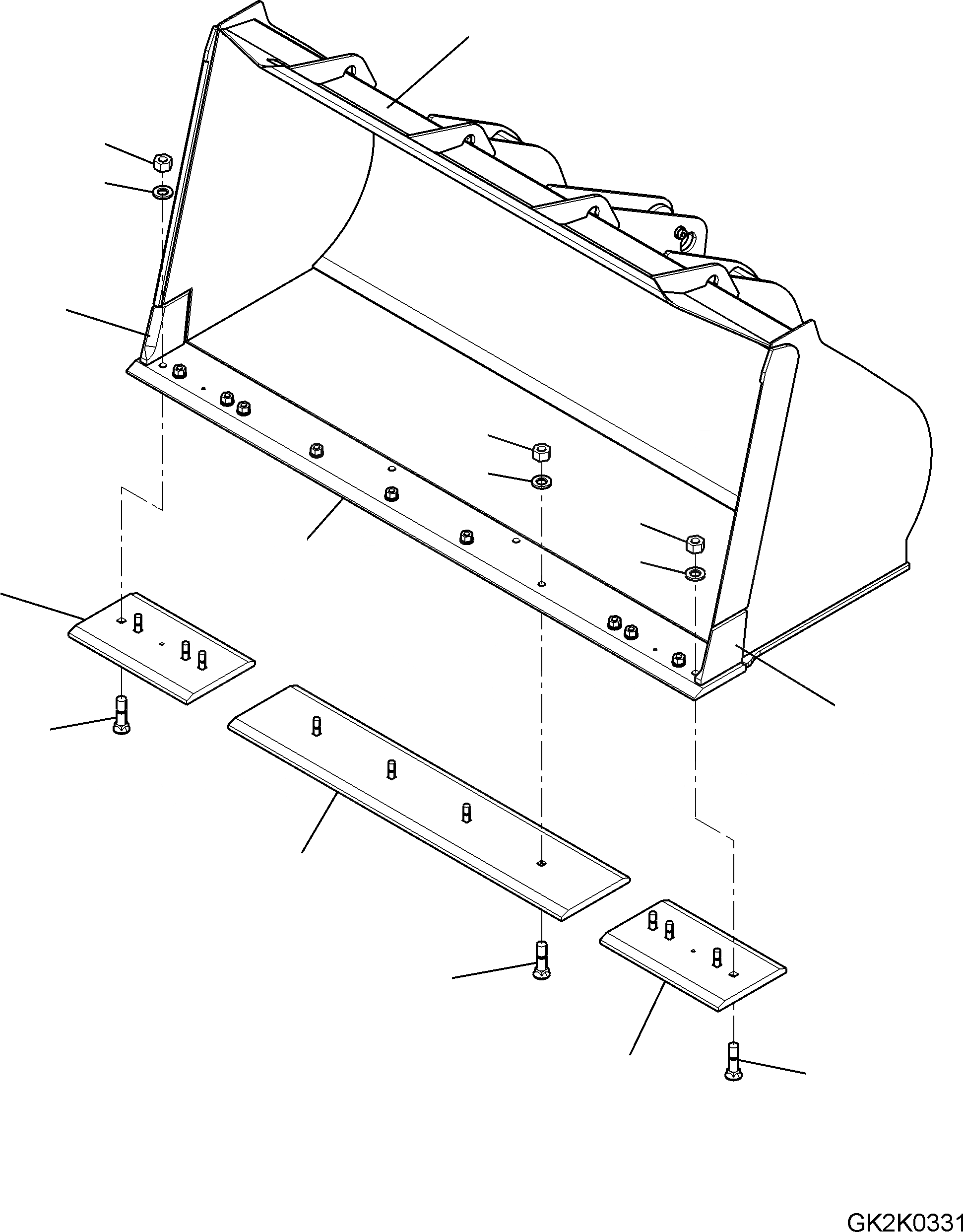 GK2K0331