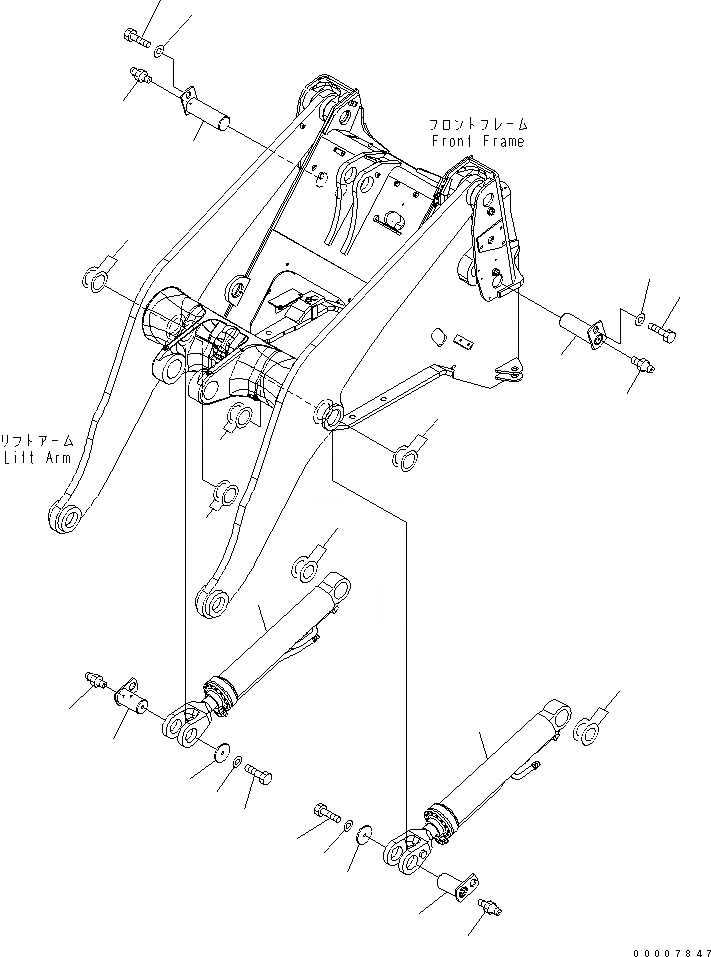 フロントフレーム
Front Frame

リフトアーム
Lift Arm

00007847