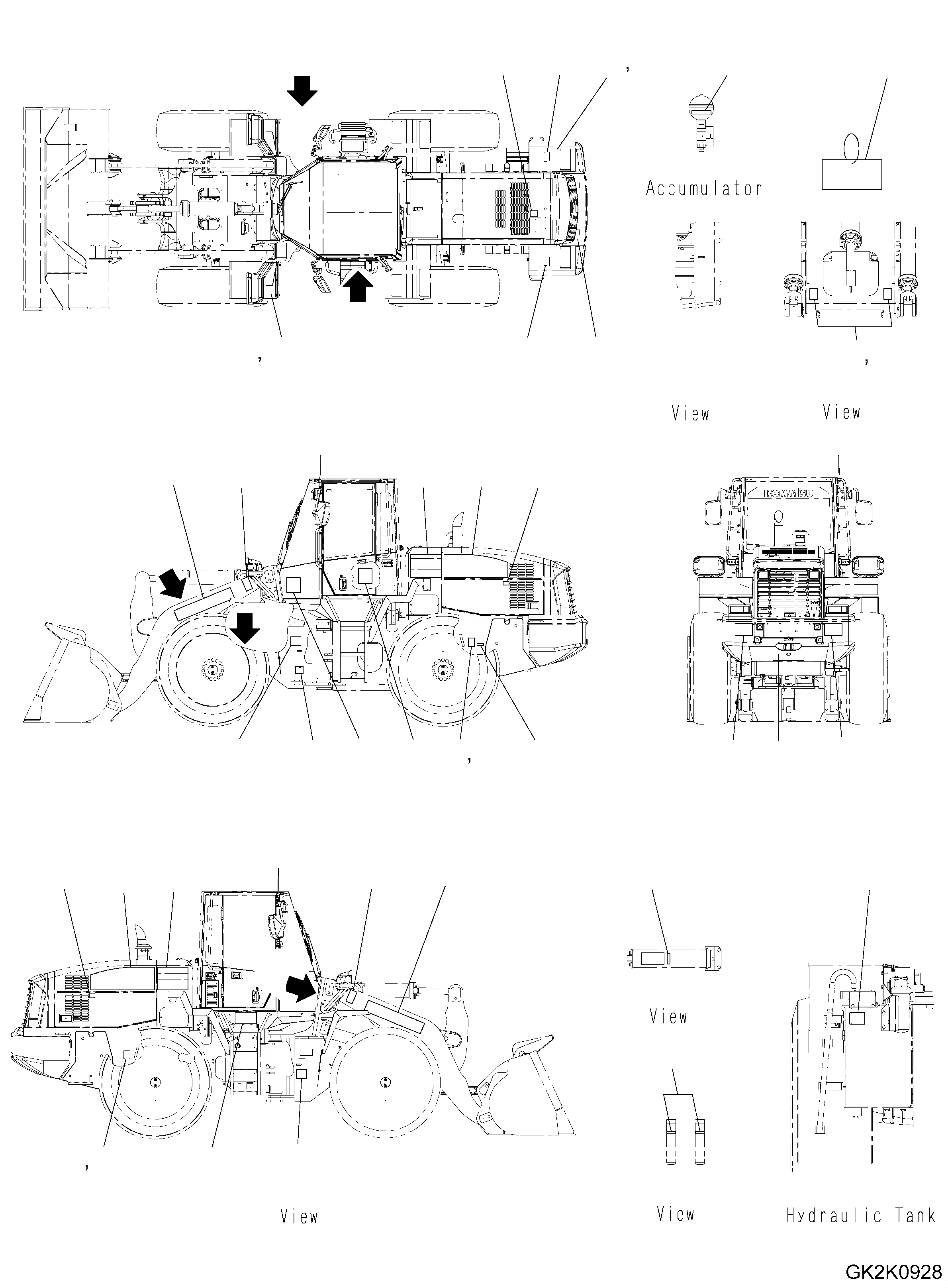 Accumulator

View

View

KOMATSU

View

View

View

Hydraulic Tank

GK2K0928