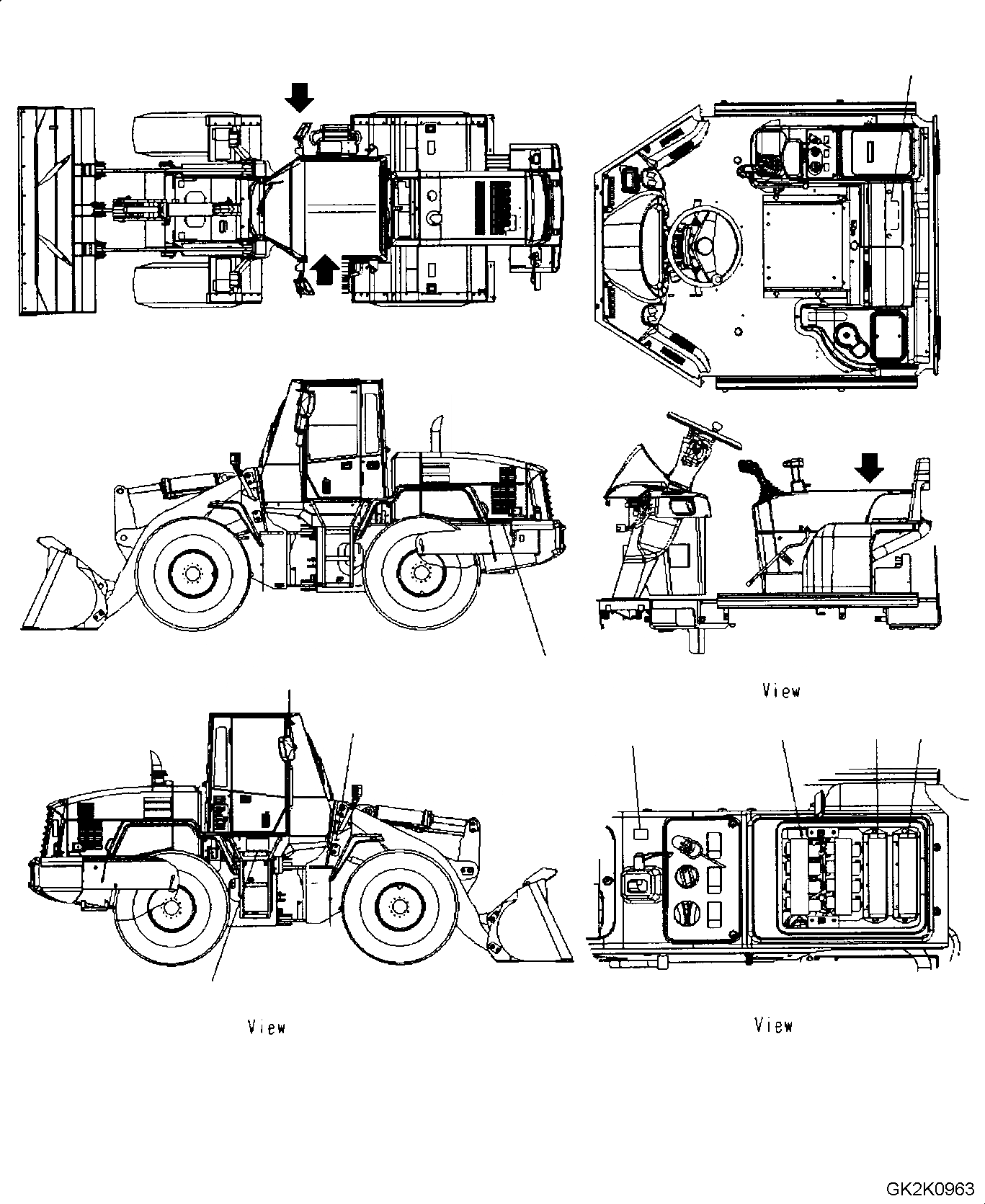 View

View

View

GK2K0963