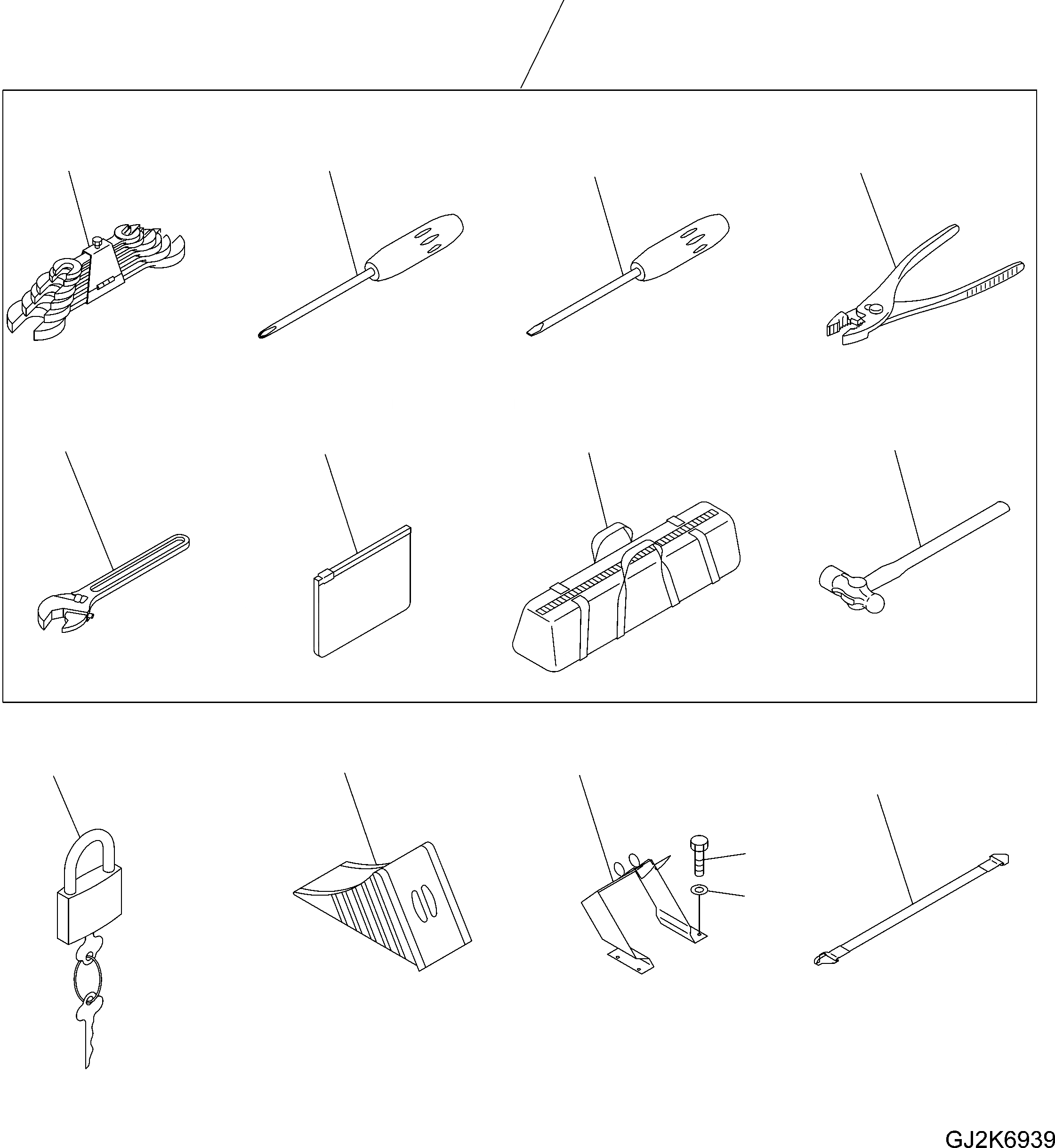 GJ2K6939