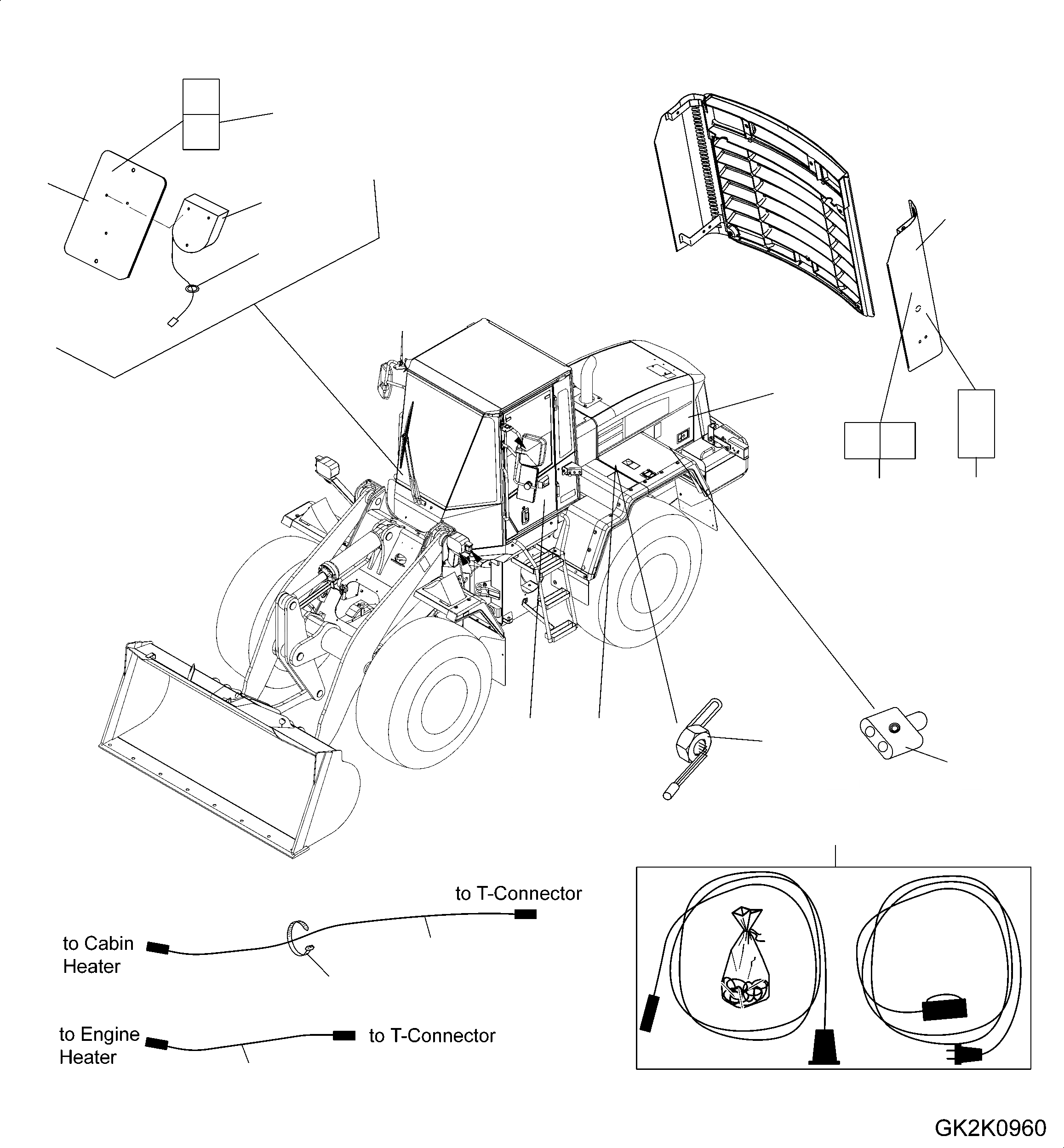 to T-Connector

to Cabin Heater

to Engine Heater

to T-Connector

GK2K0960