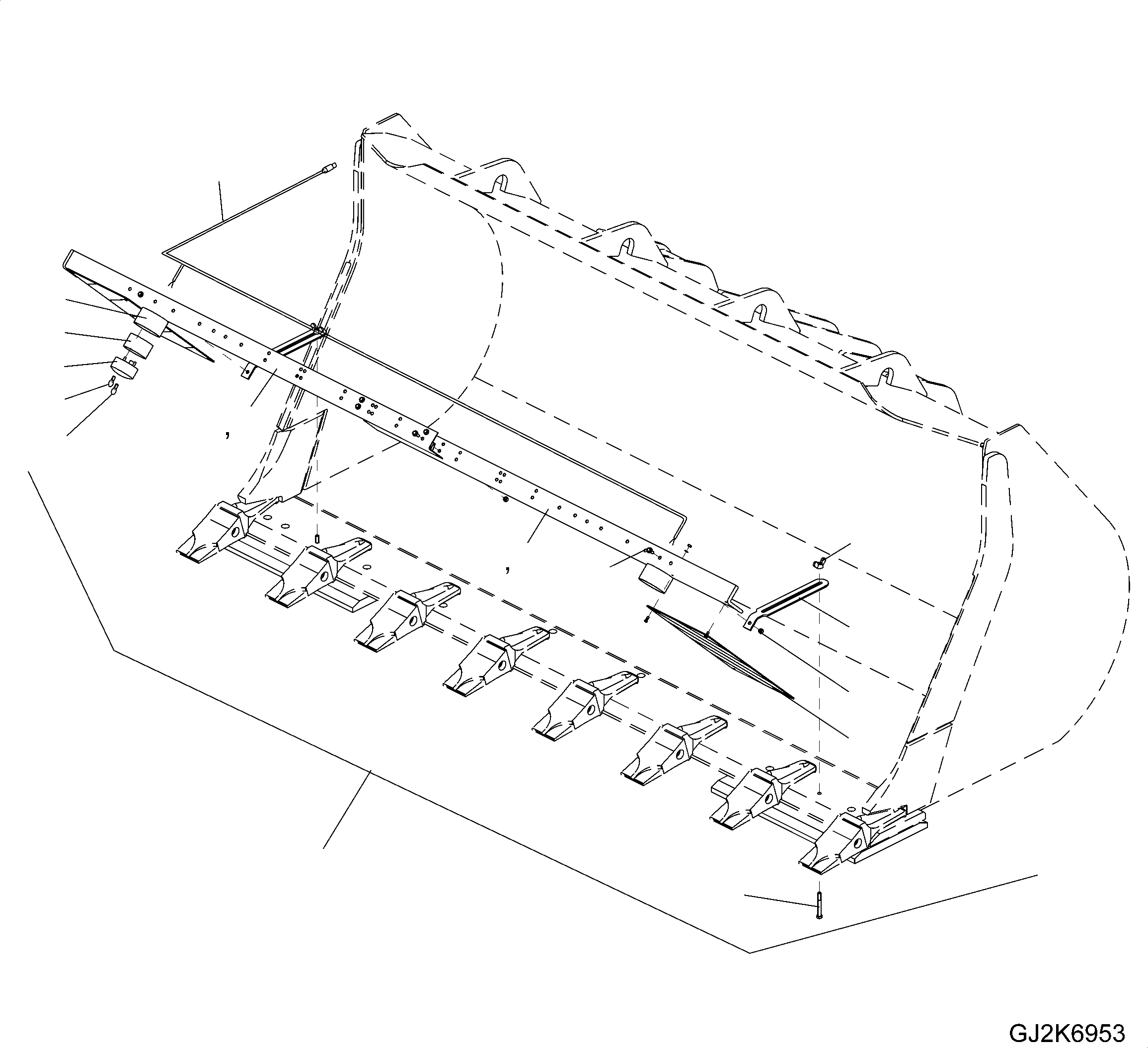 GJ2K6953