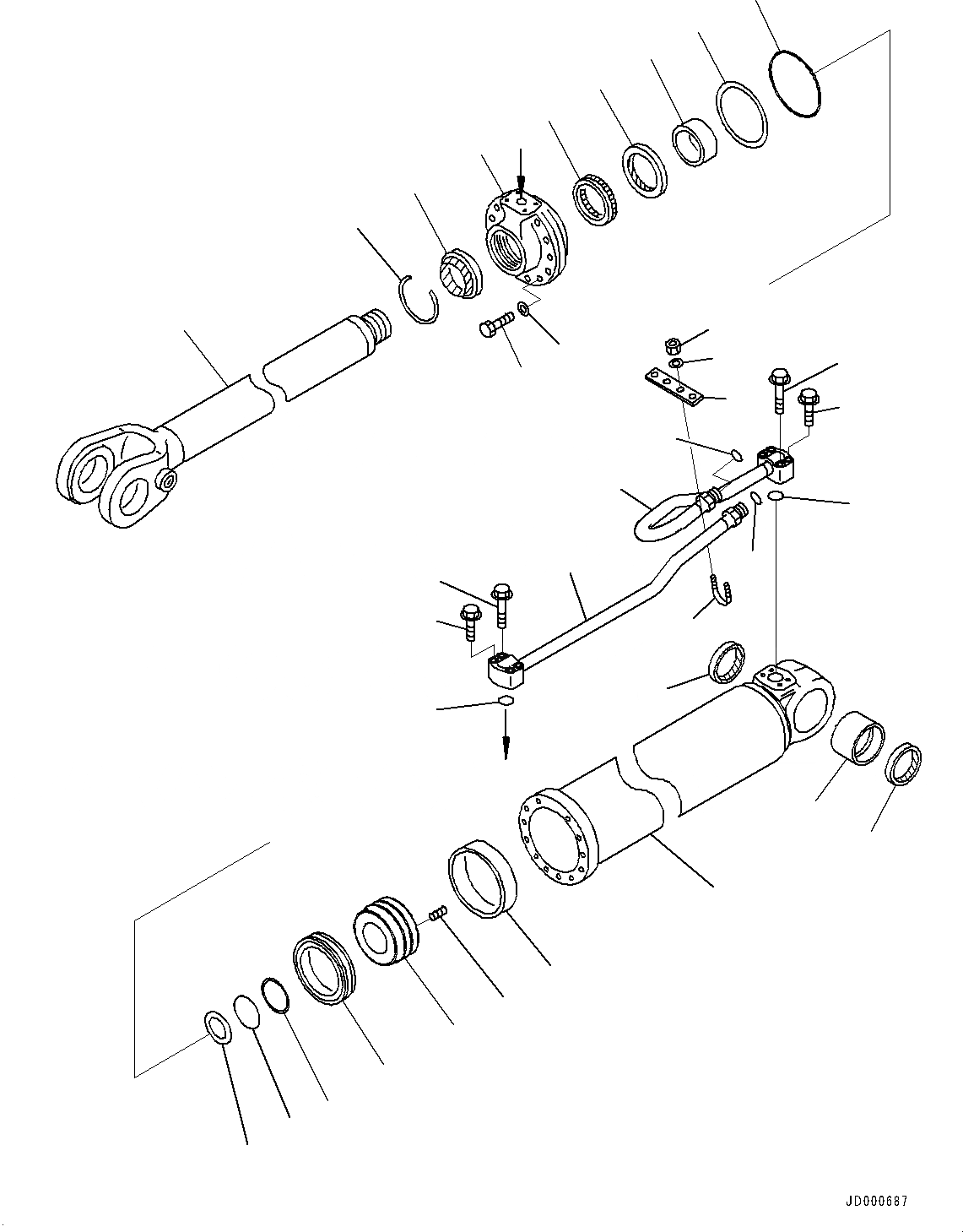 JD000687