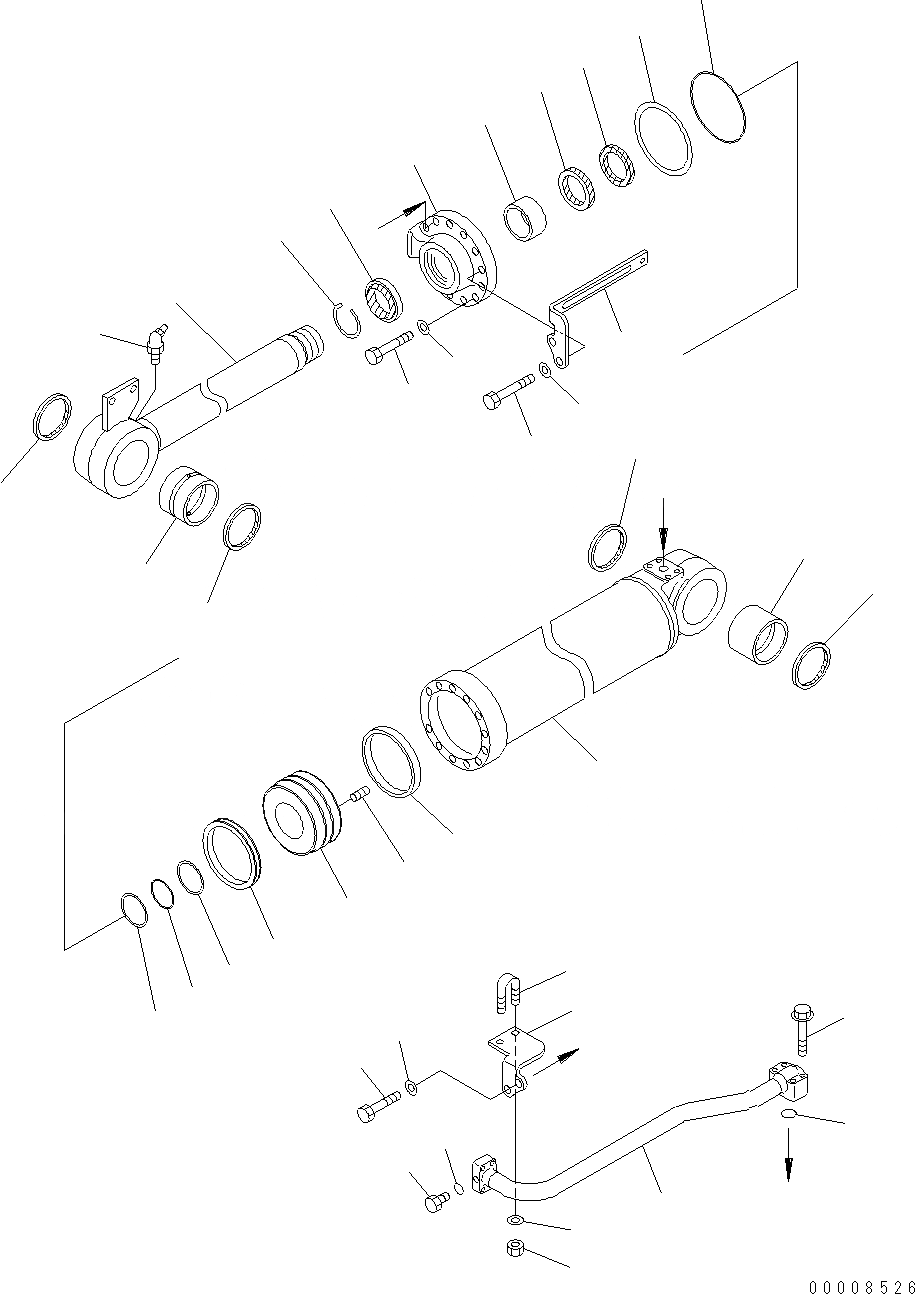 00008526