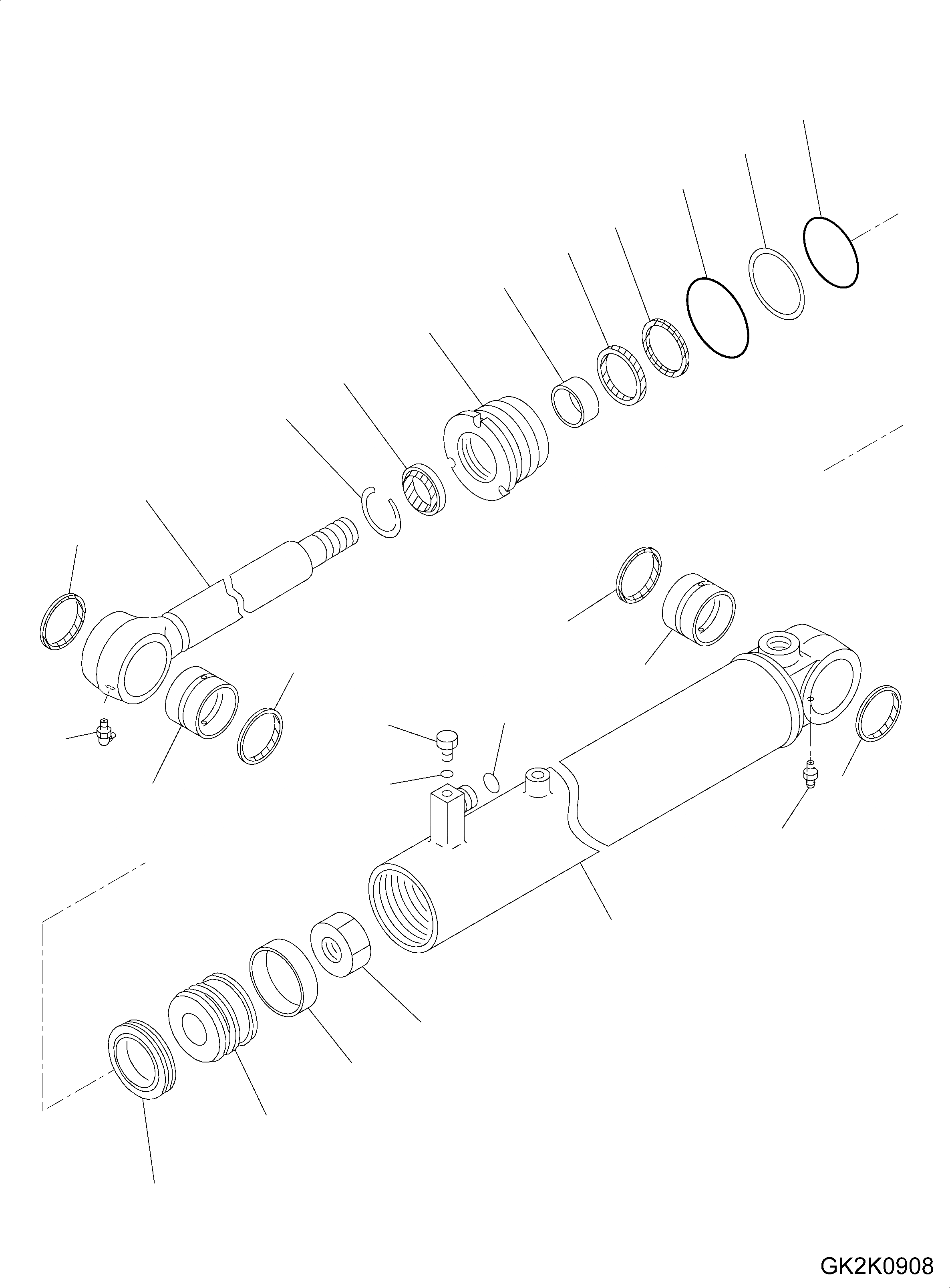 GK2K0908