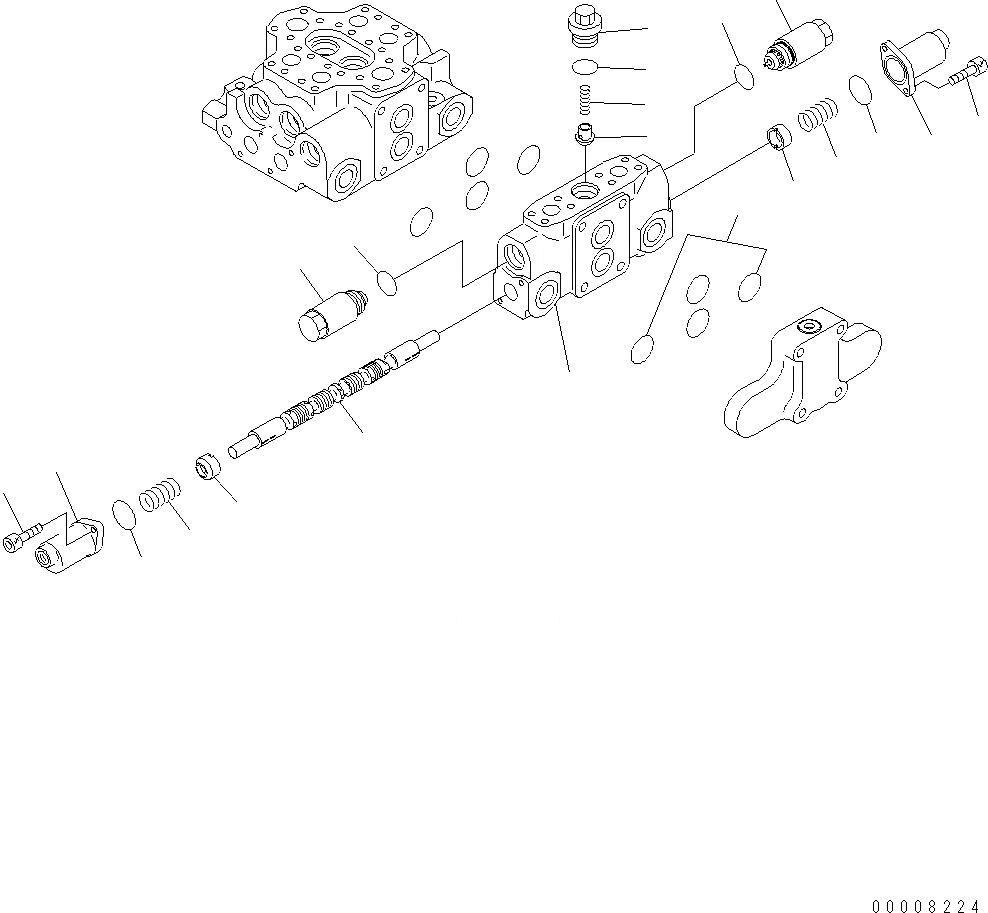 00008224