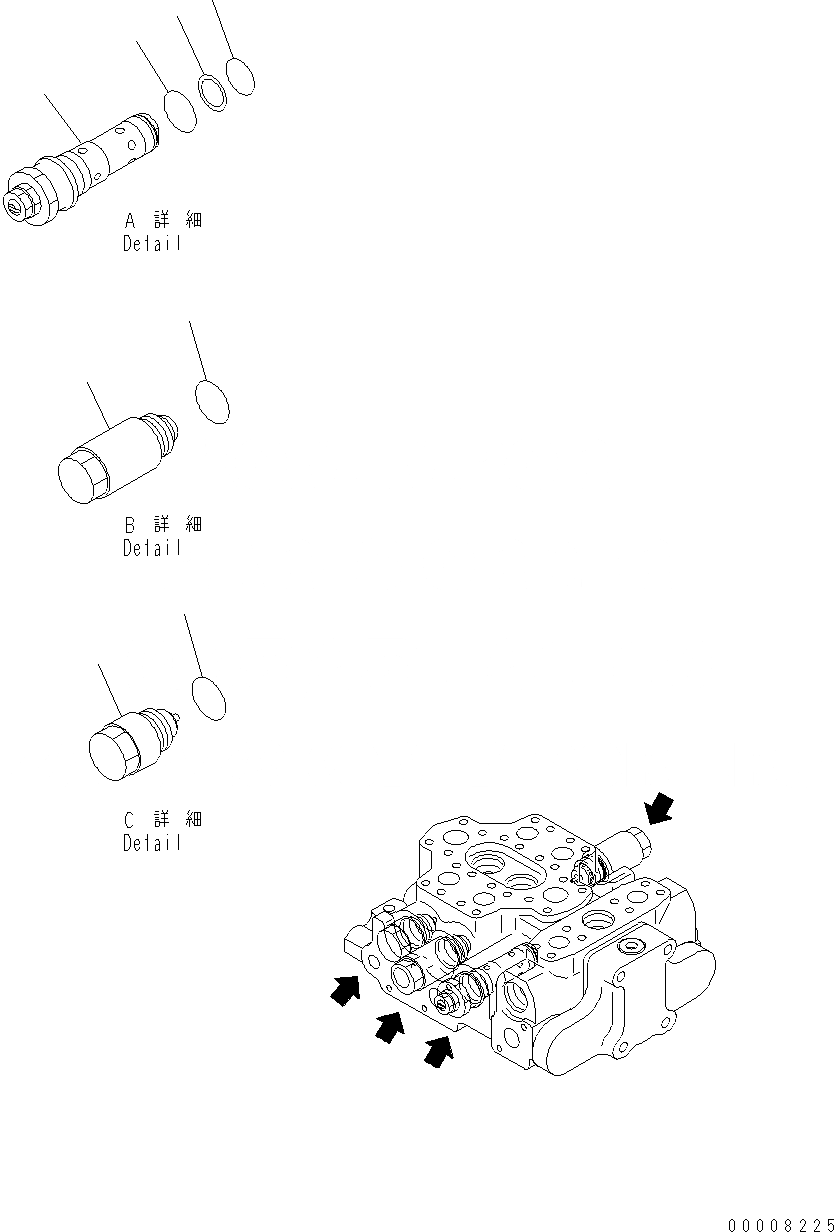 A 詳 細
Detail

B 詳 細
Detail

C 詳 細
Detail

00008225