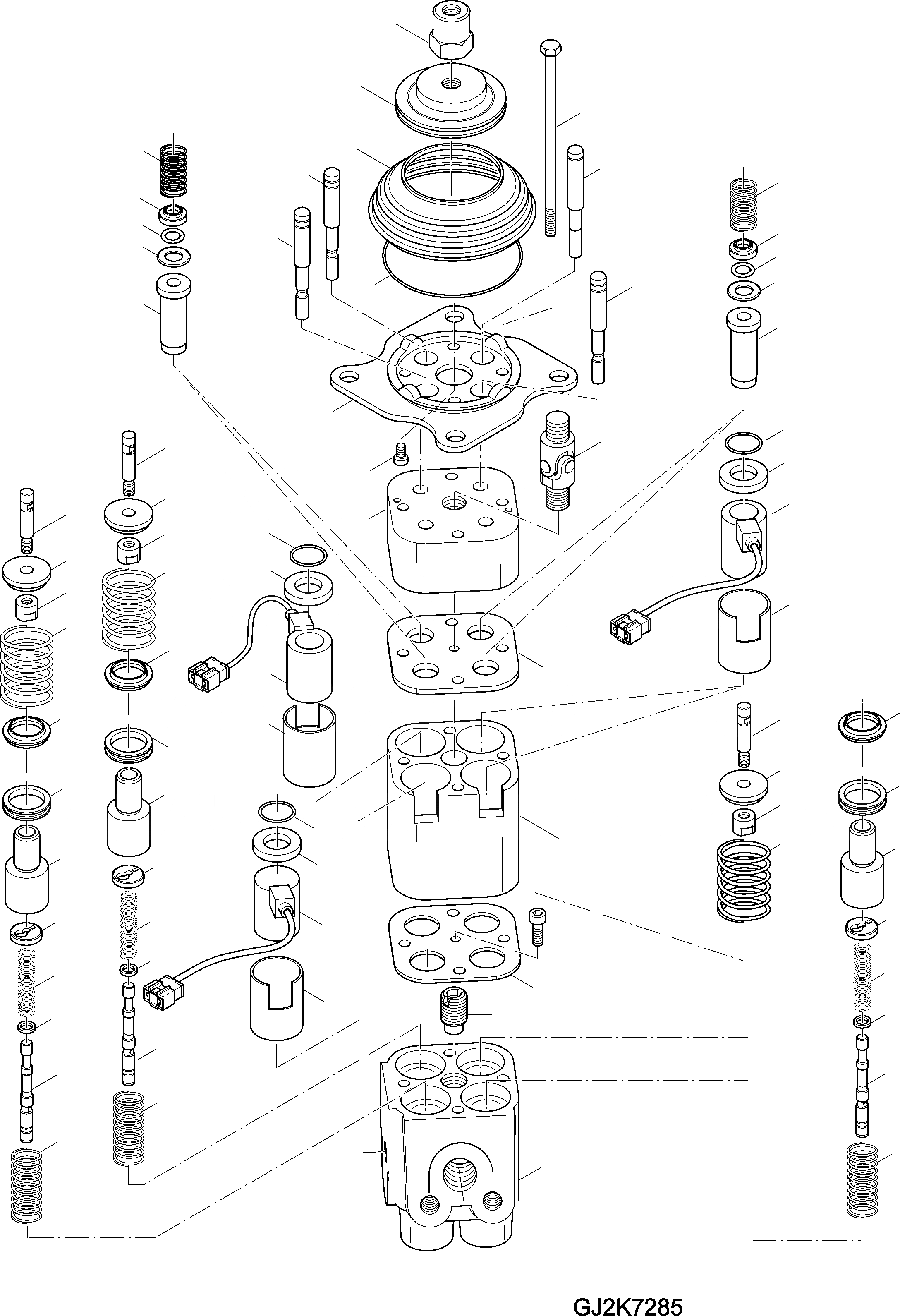 GJ2K7285