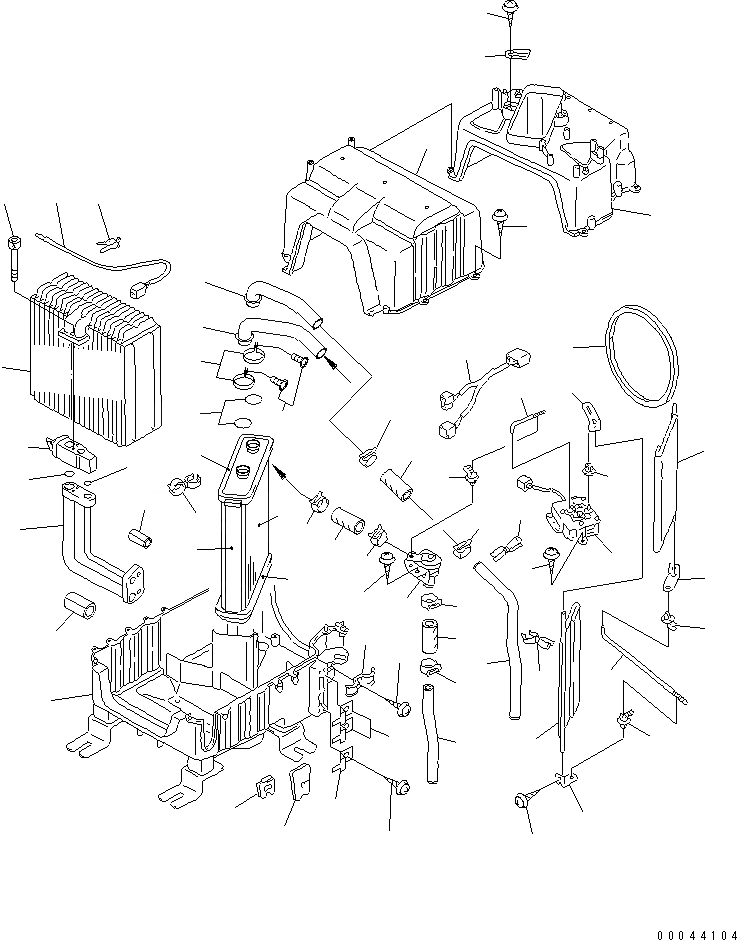 00044104