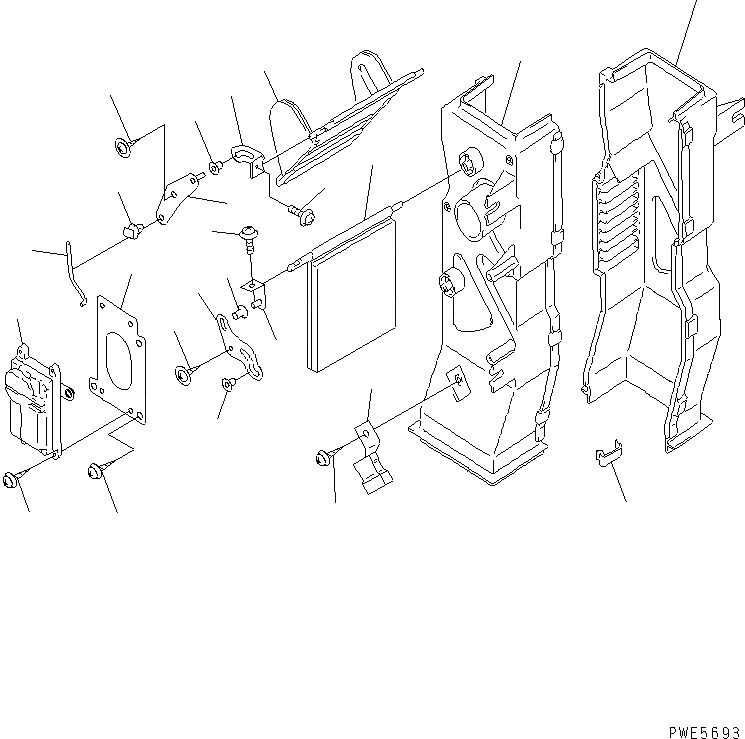 PWE5693