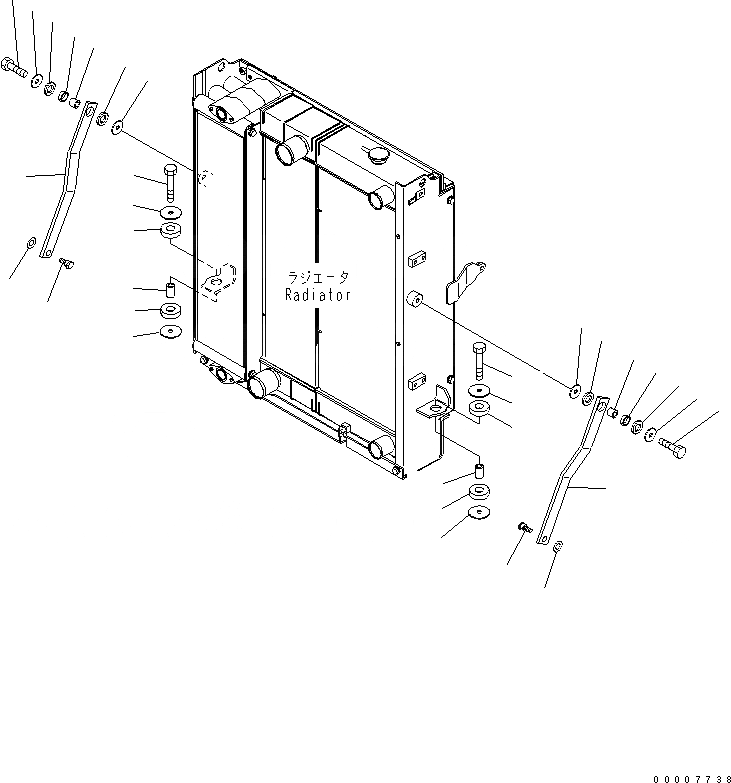 ラジエータ
Radiator

00007738