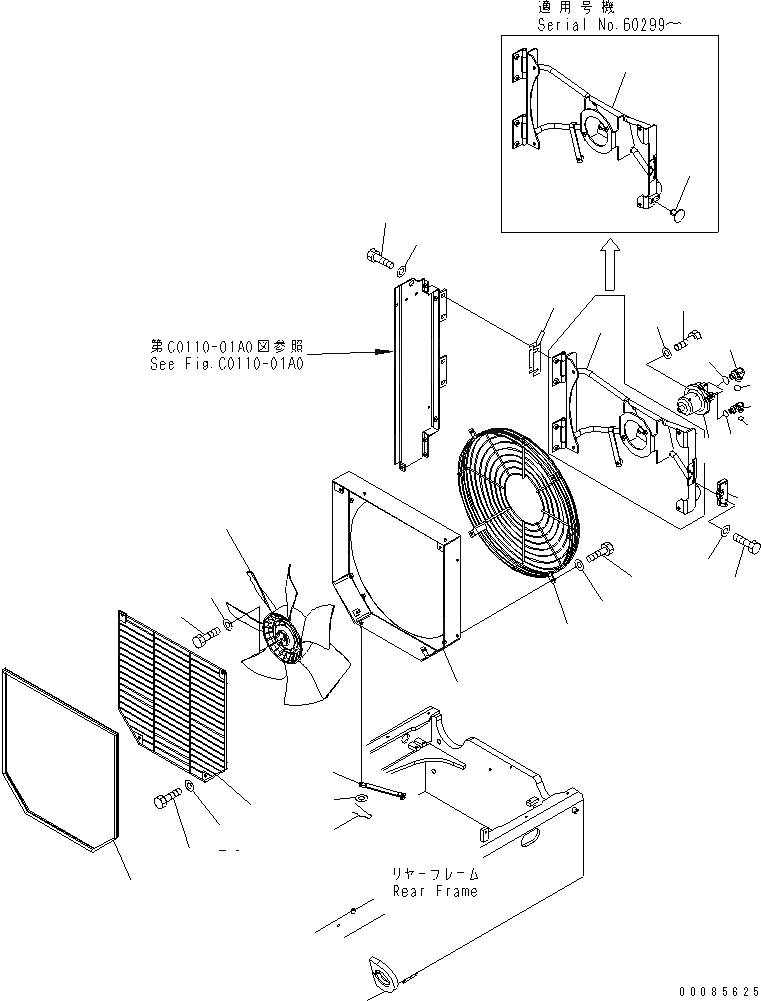 適用号機
Serial No.60299～

第C0110-01A0図参照
See Fig.C0110-01A0

リヤーフレーム
Rear Frame

00085625