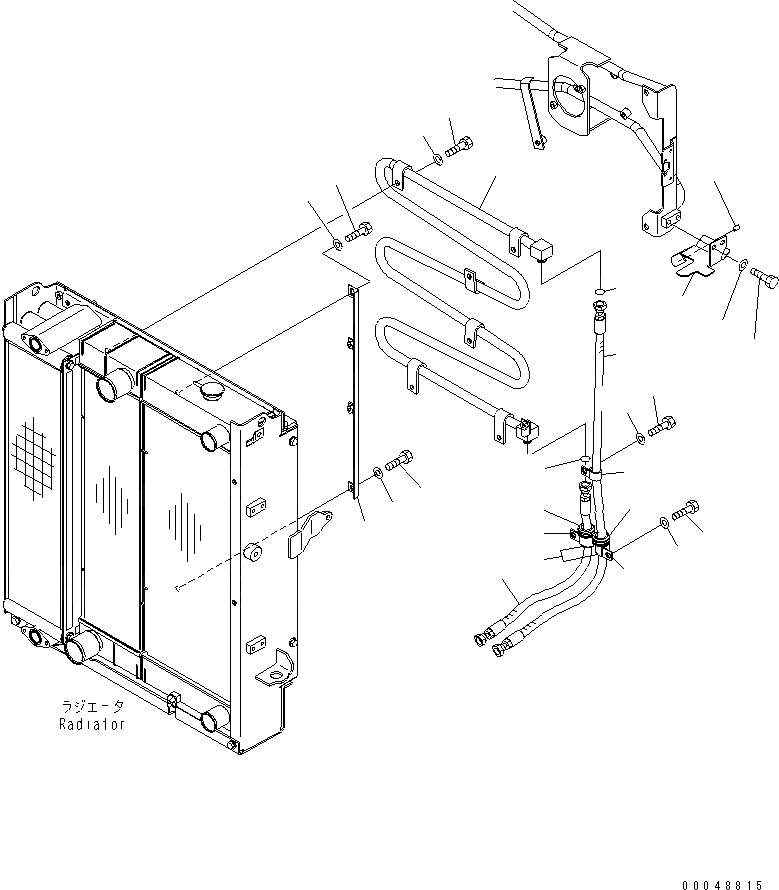 ラジエータ
Radiator

00048815