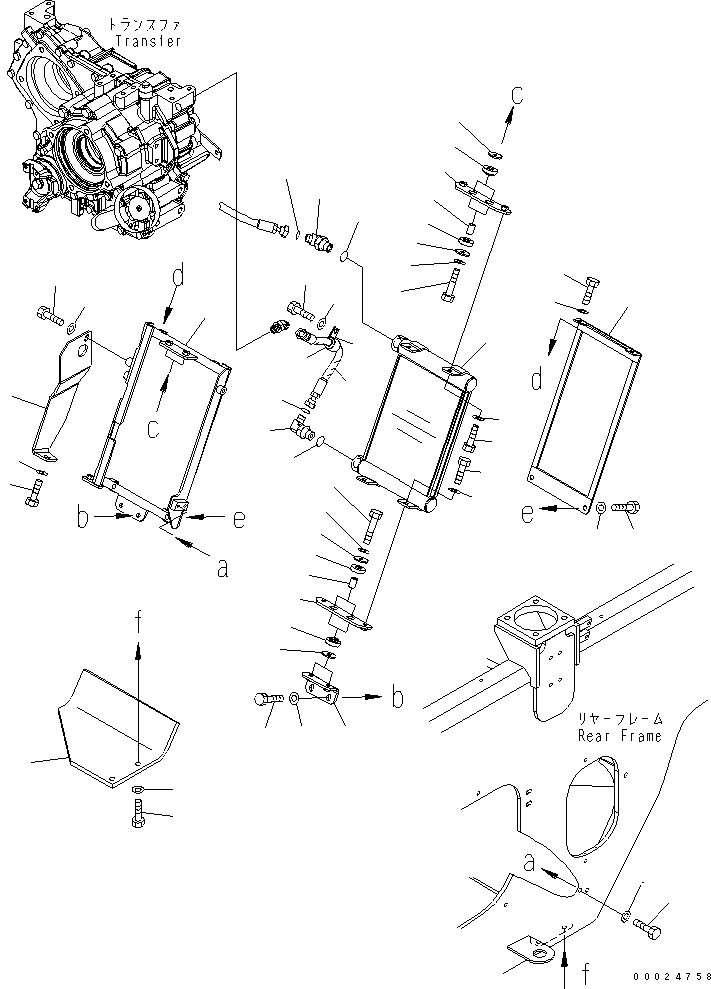 トランスファ
Transfer

c

d

c

d

b

e

a

e

f

b

リヤーフレーム
Rear Frame

a

f

00024758